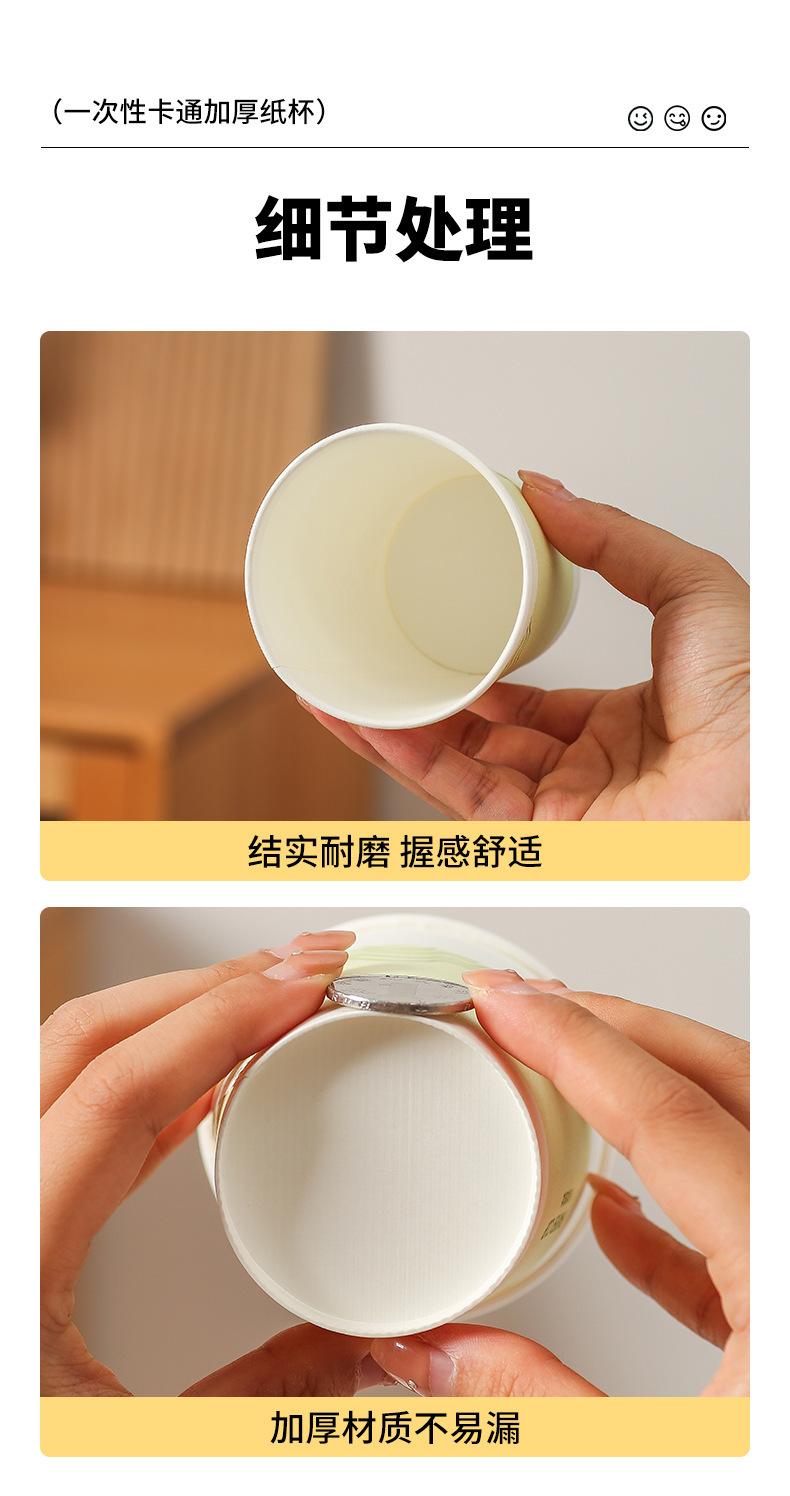 （一次性卡通加厚纸杯）

细节处理

结实耐磨 握感舒适

加厚材质不易漏