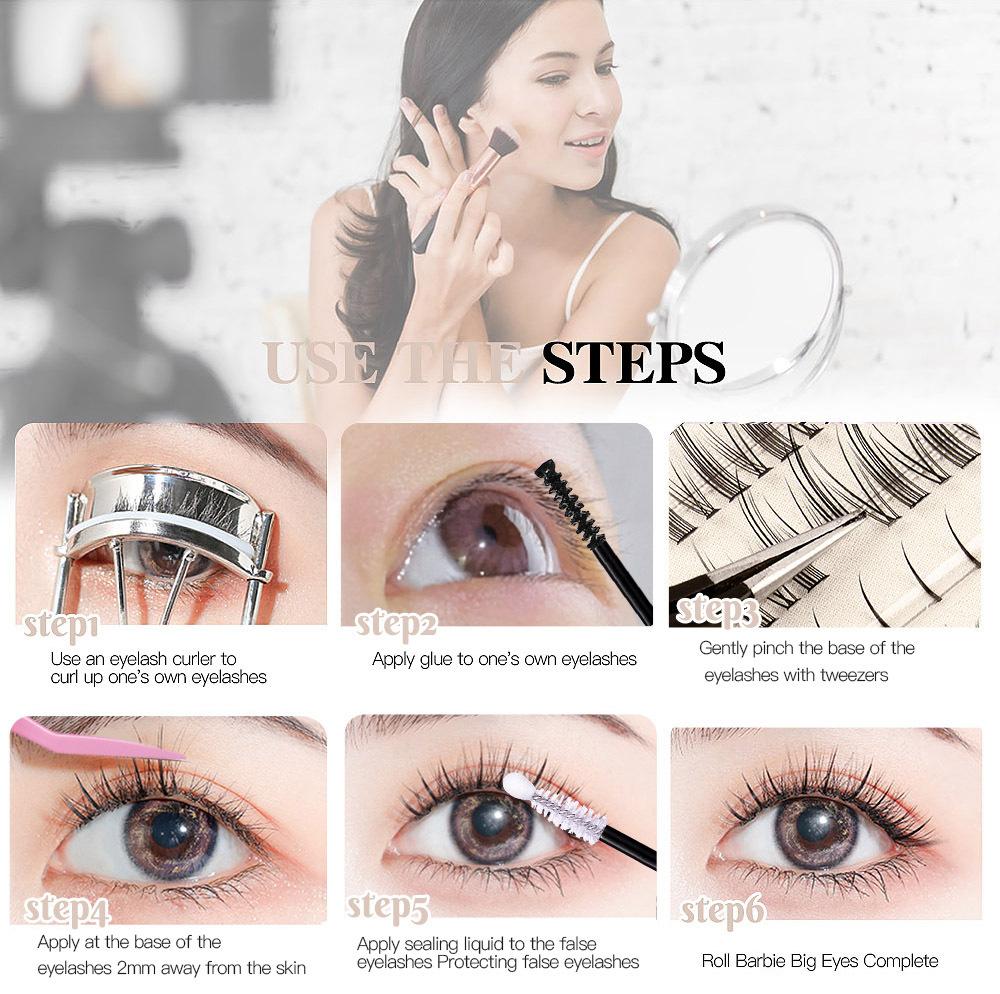 USE THE STEPS

step1
Use an eyelash curler to curl up one's own eyelashes

step2
Apply glue to one's own eyelashes

step3
Gently pinch the base of the eyelashes with tweezers

step4
Apply at the base of the eyelashes 2mm away from the skin

step5
Apply sealing liquid to the false eyelashes Protecting false eyelashes

step6
Roll Barbie Big Eyes Complete