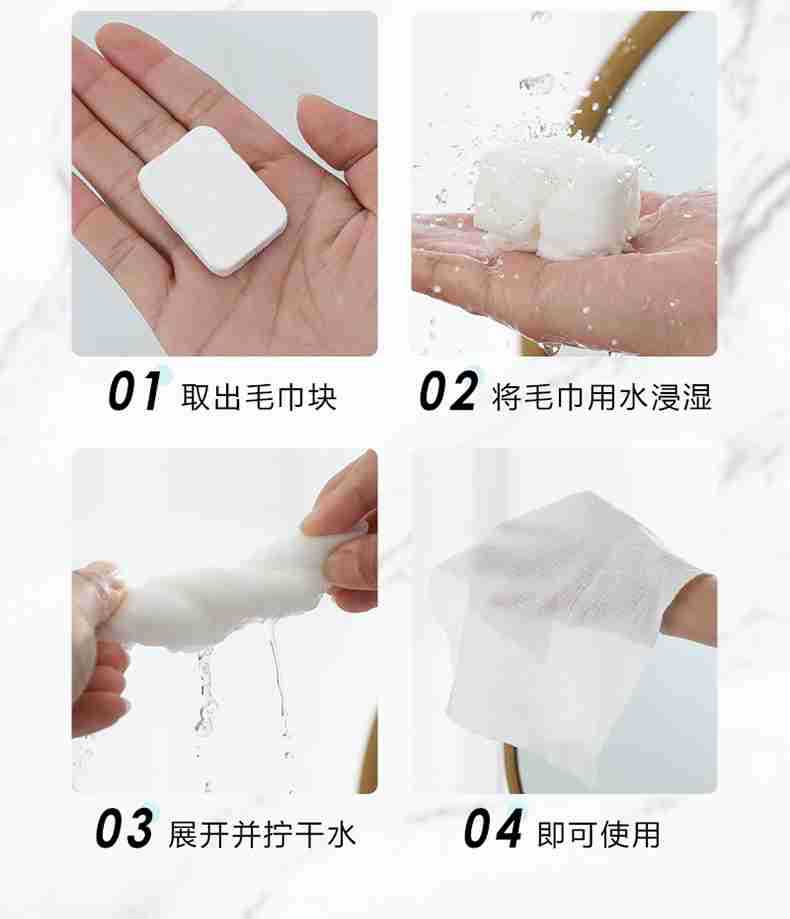 01 取出毛巾块

02 将毛巾用水浸湿

03 展开并拧干水

04 即可使用