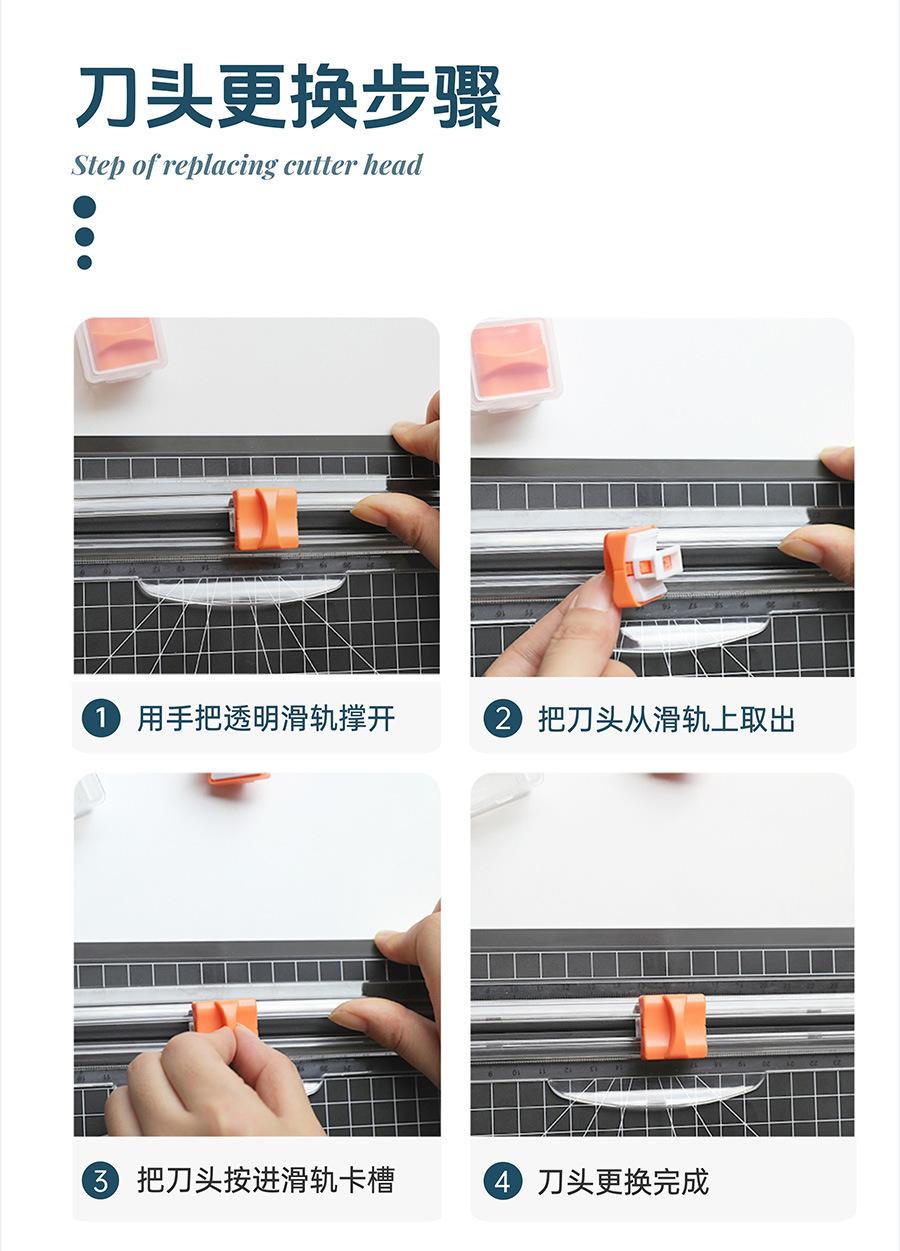 刀头更换步骤

Step of replacing cutter head

1 用手把透明滑轨撑开

2 把刀头从滑轨上取出

3 把刀头按进滑轨卡槽

4 刀头更换完成