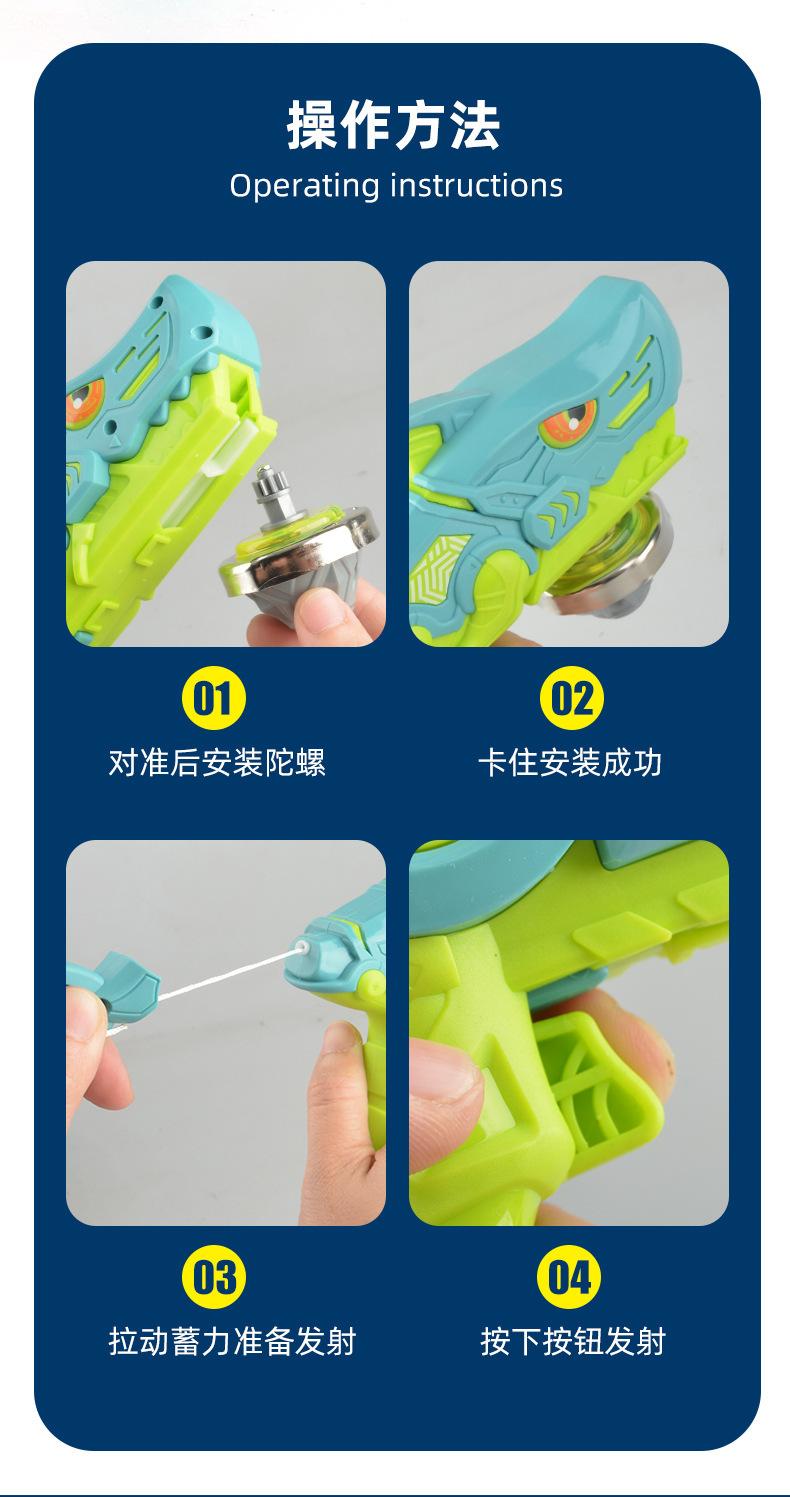 操作方法
Operating instructions

01
对准后安装陀螺

02
卡住安装成功

03
拉动蓄力准备发射

04
按下按钮发射