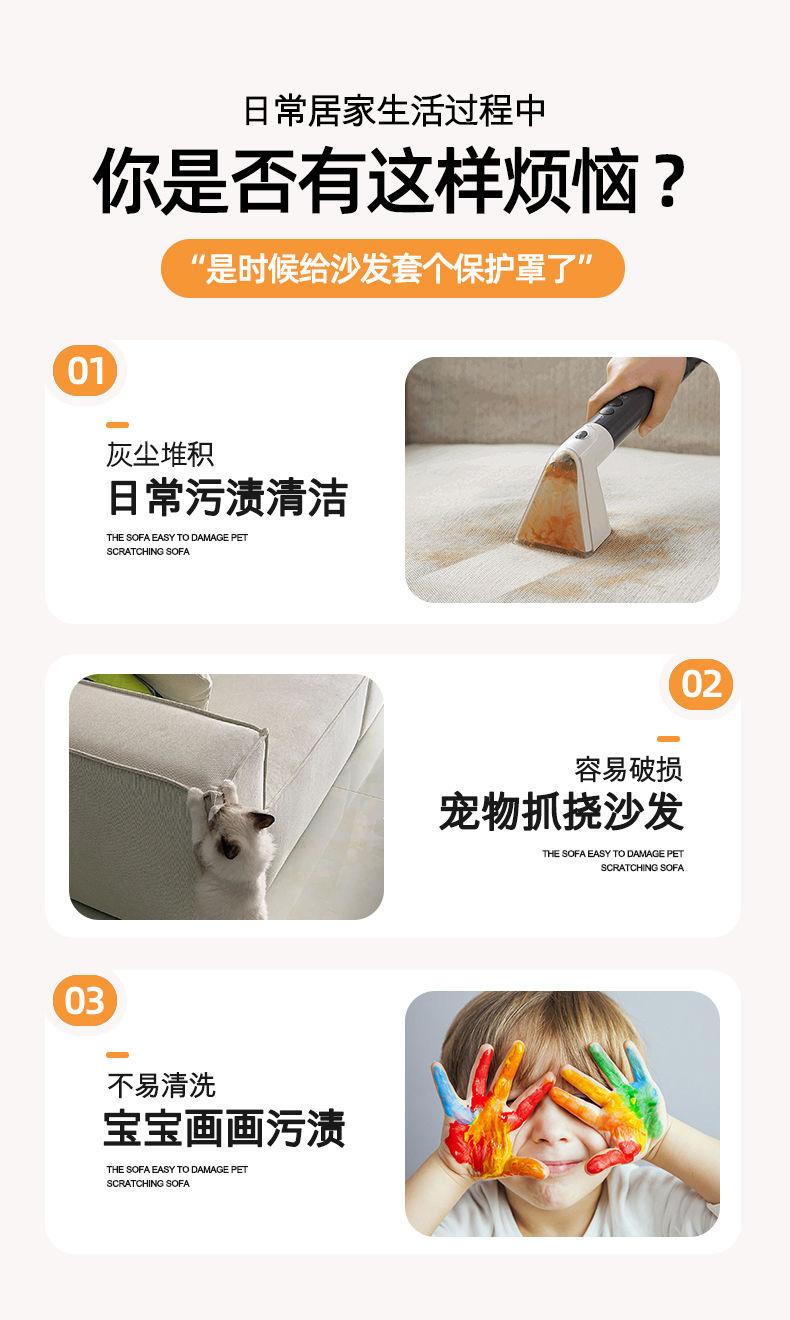 日常居家生活过程中

你是否有这样烦恼？

“是时候给沙发套个保护罩了”

01

灰尘堆积

日常污渍清洁

THE SOFA EASY TO DAMAGE PET SCRATCHING SOFA

02

容易破损

宠物抓挠沙发

THE SOFA EASY TO DAMAGE PET SCRATCHING SOFA

03

不易清洗

宝宝画画污渍

THE SOFA EASY TO DAMAGE PET SCRATCHING SOFA