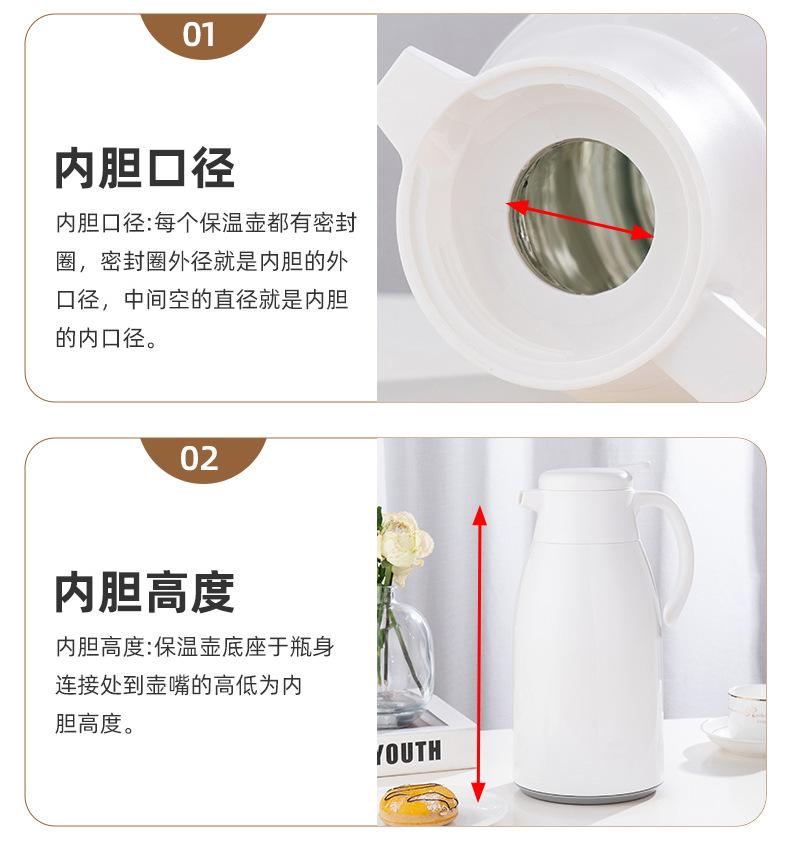 01

内胆口径

内胆口径:每个保温壶都有密封圈，密封圈外径就是内胆的外口径，中间空的直径就是内胆的内口径。

02

内胆高度

内胆高度:保温壶底座于瓶身连接处到壶嘴的高低为内胆高度。

YOUTH