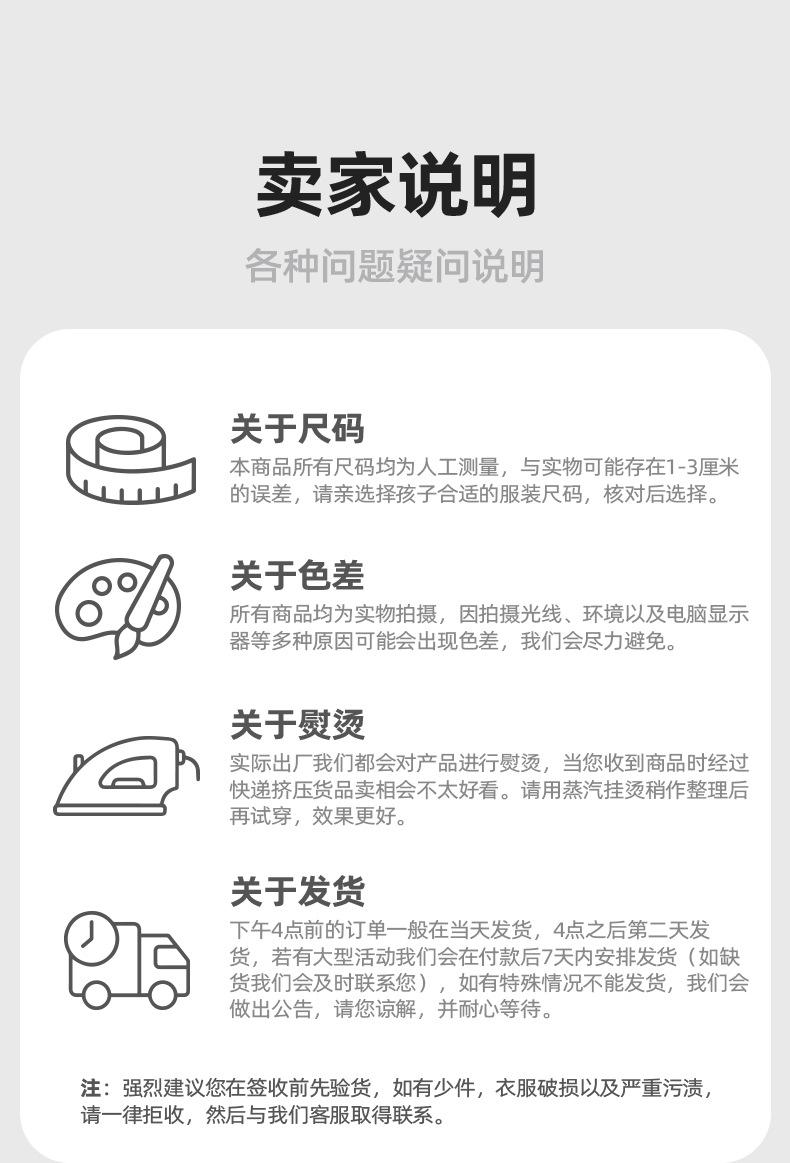 卖家说明

各种问题疑问说明

关于尺码

本商品所有尺码均为人工测量，与实物可能存在1-3厘米的误差，请亲选择孩子合适的服装尺码，核对后选择。

关于色差

所有商品均为实物拍摄，因拍摄光线、环境以及电脑显示器等多种原因可能会出现色差，我们会尽力避免。

关于熨烫

实际出厂我们都会对产品进行熨烫，当您收到商品时经过快递挤压货品卖相会不太好看。请用蒸汽挂烫稍作整理后再试穿，效果更好。

关于发货

下午4点前的订单一般在当天发货，4点之后第二天发货，若有大型活动我们会在付款后7天内安排发货（如缺货我们会及时联系您），如有特殊情况不能发货，我们会做出公告，请您谅解，并耐心等待。

注：强烈建议您在签收前先验货，如有少件，衣服破损以及严重污渍，请一律拒收，然后与我们客服取得联系。