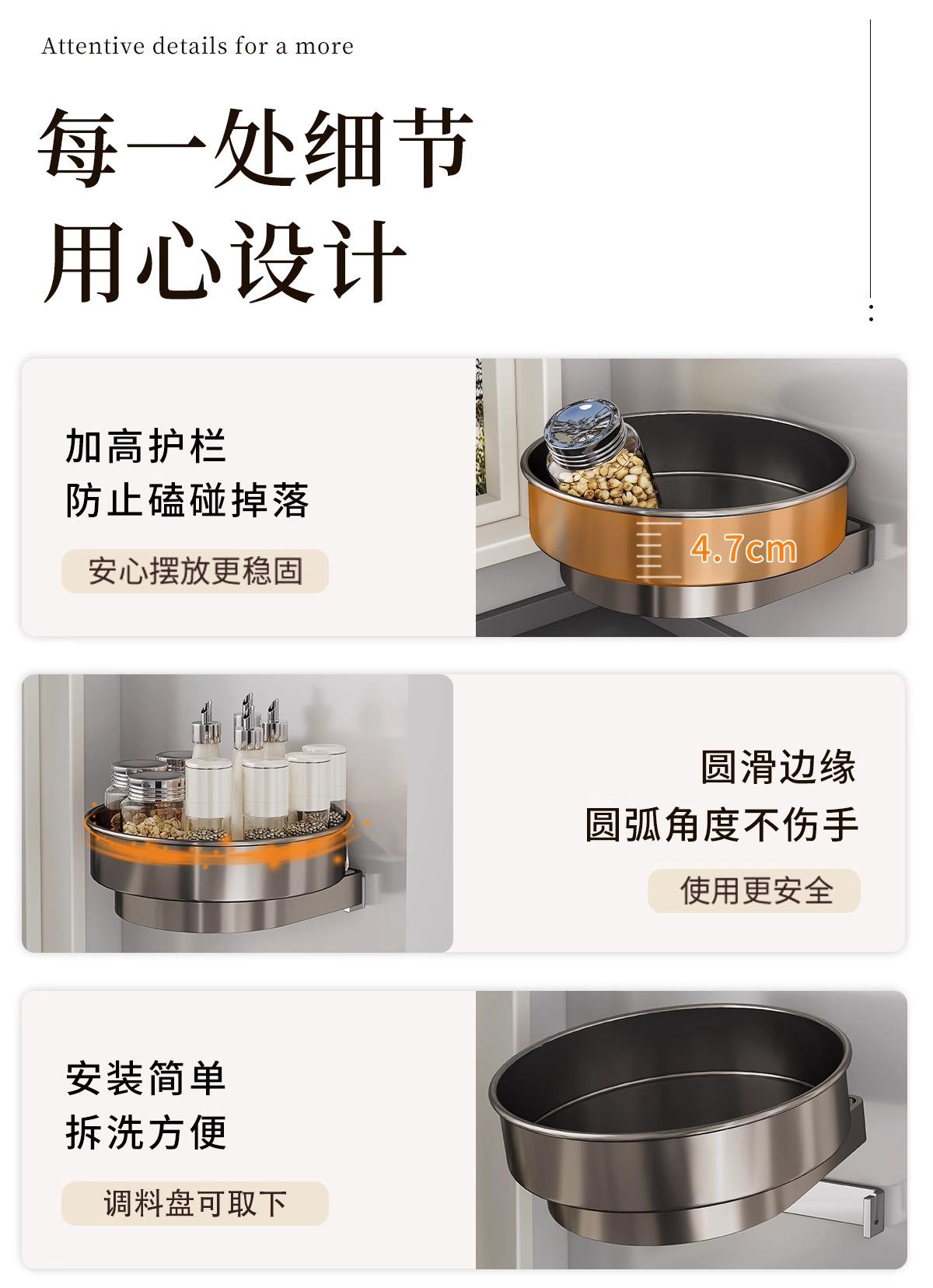 Attentive details for a more

每一处细节
用心设计

加高护栏
防止磕碰掉落

安心摆放更稳固

4.7cm

圆滑边缘
圆弧角度不伤手

使用更安全

安装简单
拆洗方便

调料盘可取下