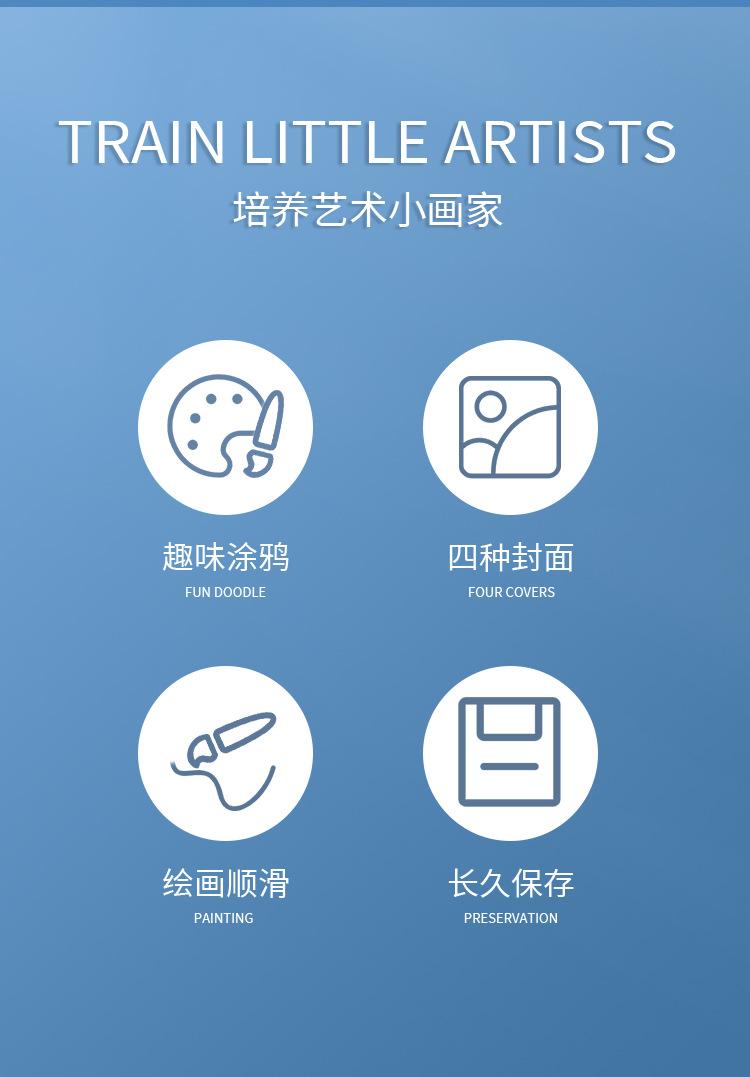 TRAIN LITTLE ARTISTS
培养艺术小画家

趣味涂鸦
FUN DOODLE

四种封面
FOUR COVERS

绘画顺滑
PAINTING

长久保存
PRESERVATION