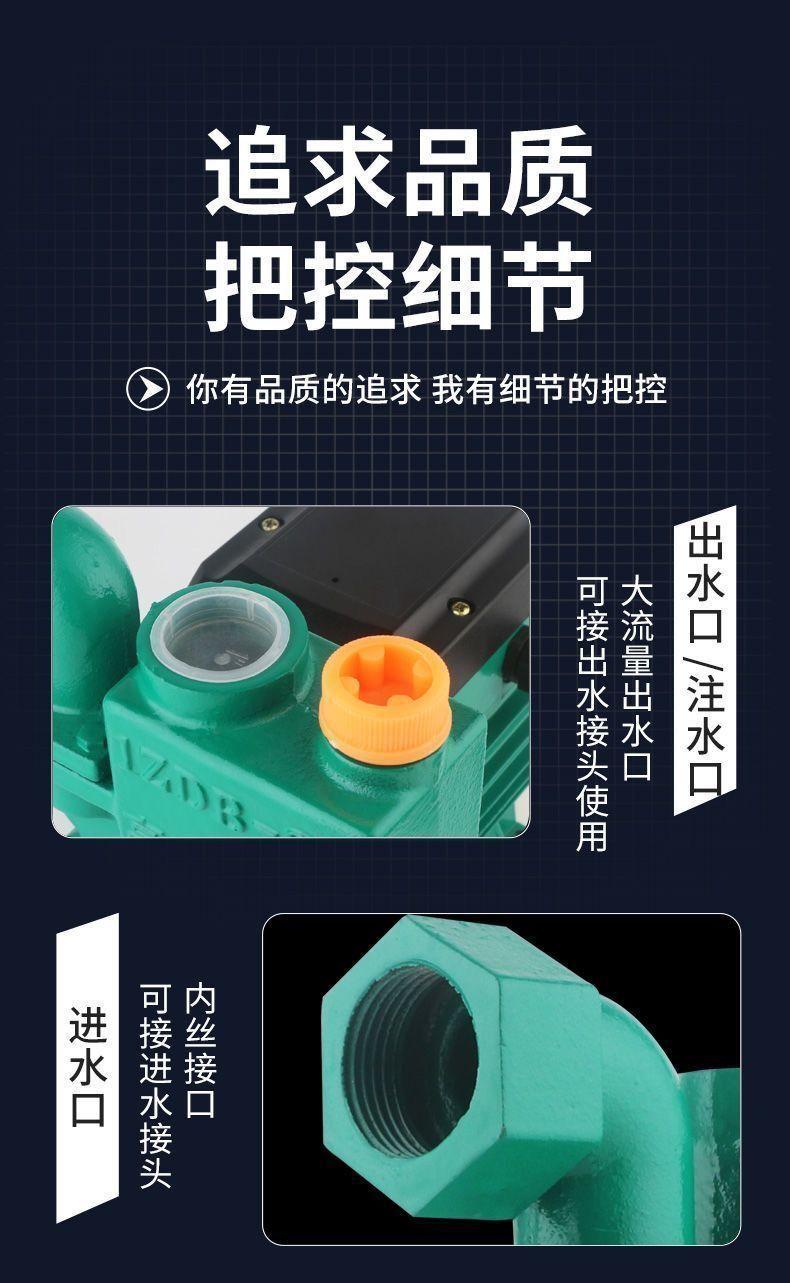 追求品质
把控细节

你有品质的追求 我有细节的把控

出水口/注水口

大流量出水口
可接出水接头使用

1ZDB

进水口

内丝接口
可接进水接头