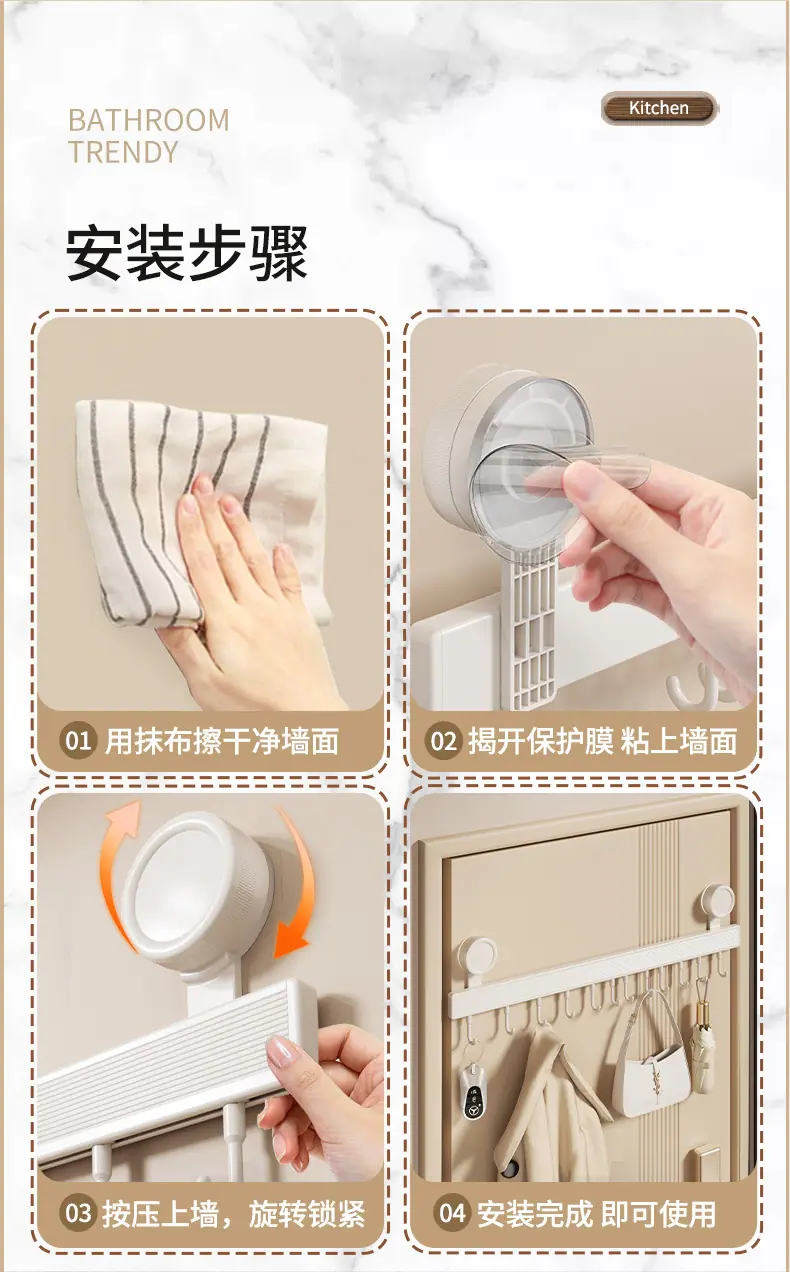 BATHROOM
TRENDY

Kitchen

安装步骤

01 用抹布擦干净墙面

02 揭开保护膜 粘上墙面

03 按压上墙，旋转锁紧

04 安装完成 即可使用