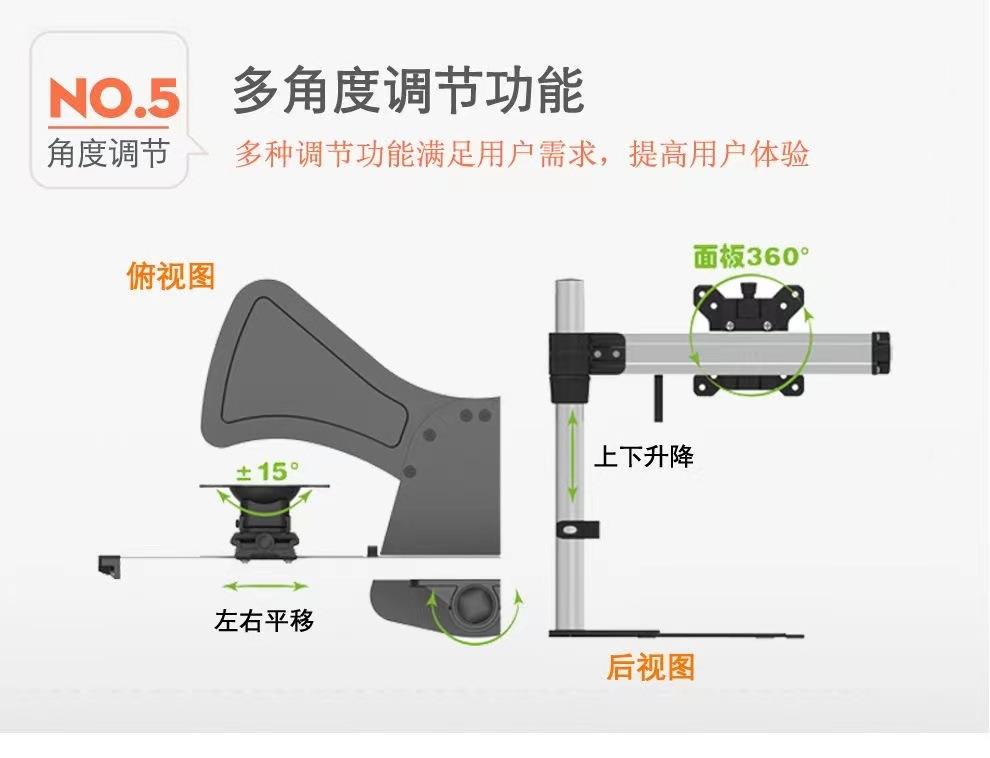 NO.5
角度调节

多角度调节功能
多种调节功能满足用户需求，提高用户体验

俯视图
±15°
左右平移

面板360°
上下升降
后视图