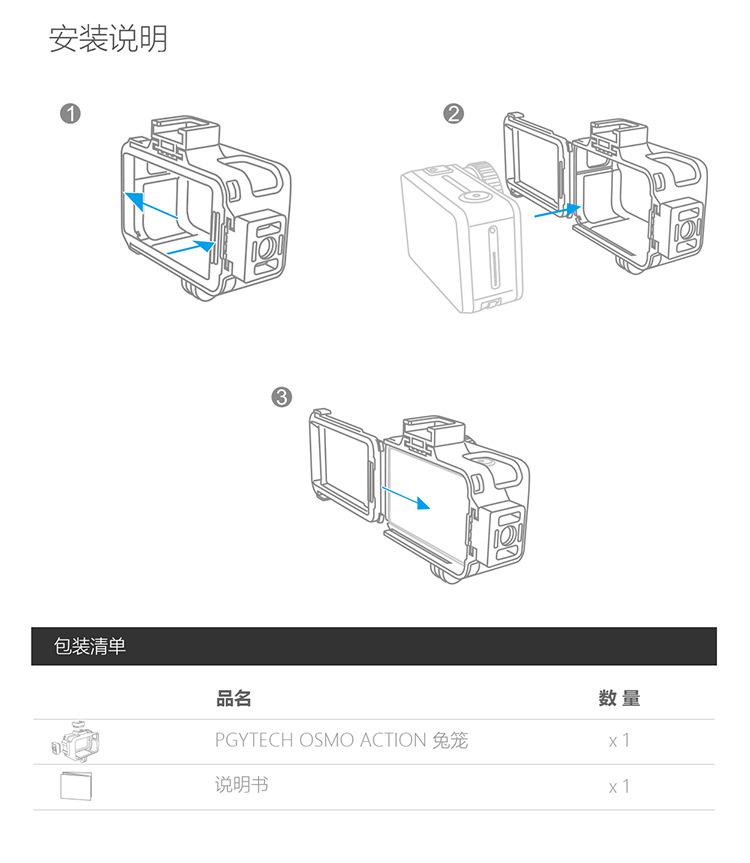 安装说明

1

2

3

包装清单

| | 品名 | 数 量 |
|---|---|---|
| | PGYTECH OSMO ACTION 兔笼 | x 1 |
| | 说明书 | x 1 |