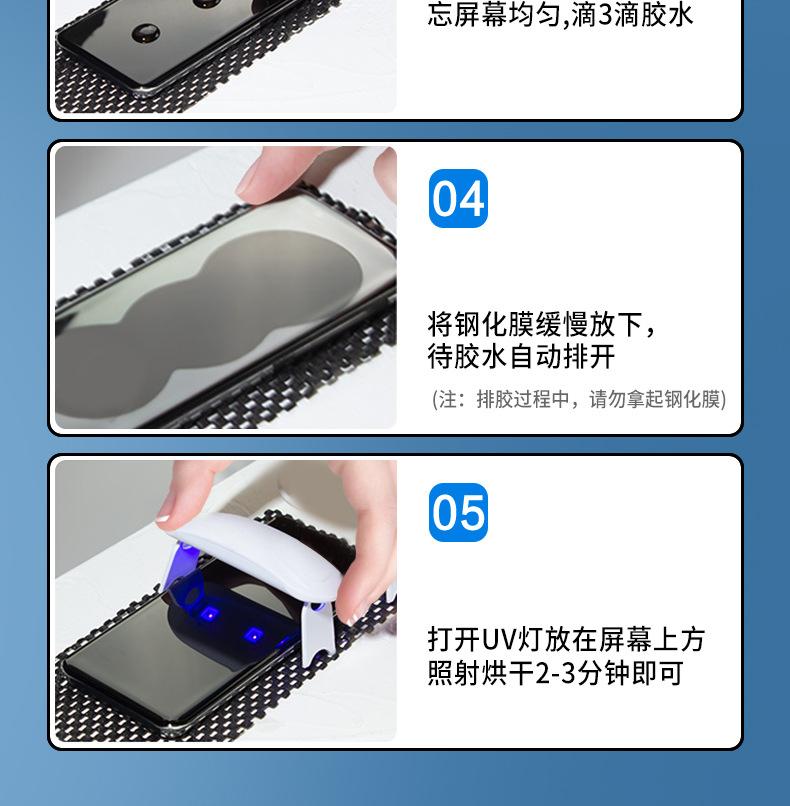 忘屏幕均匀,滴3滴胶水

04

将钢化膜缓慢放下,
待胶水自动排开

(注:排胶过程中,请勿拿起钢化膜)

05

打开UV灯放在屏幕上方
照射烘干2-3分钟即可