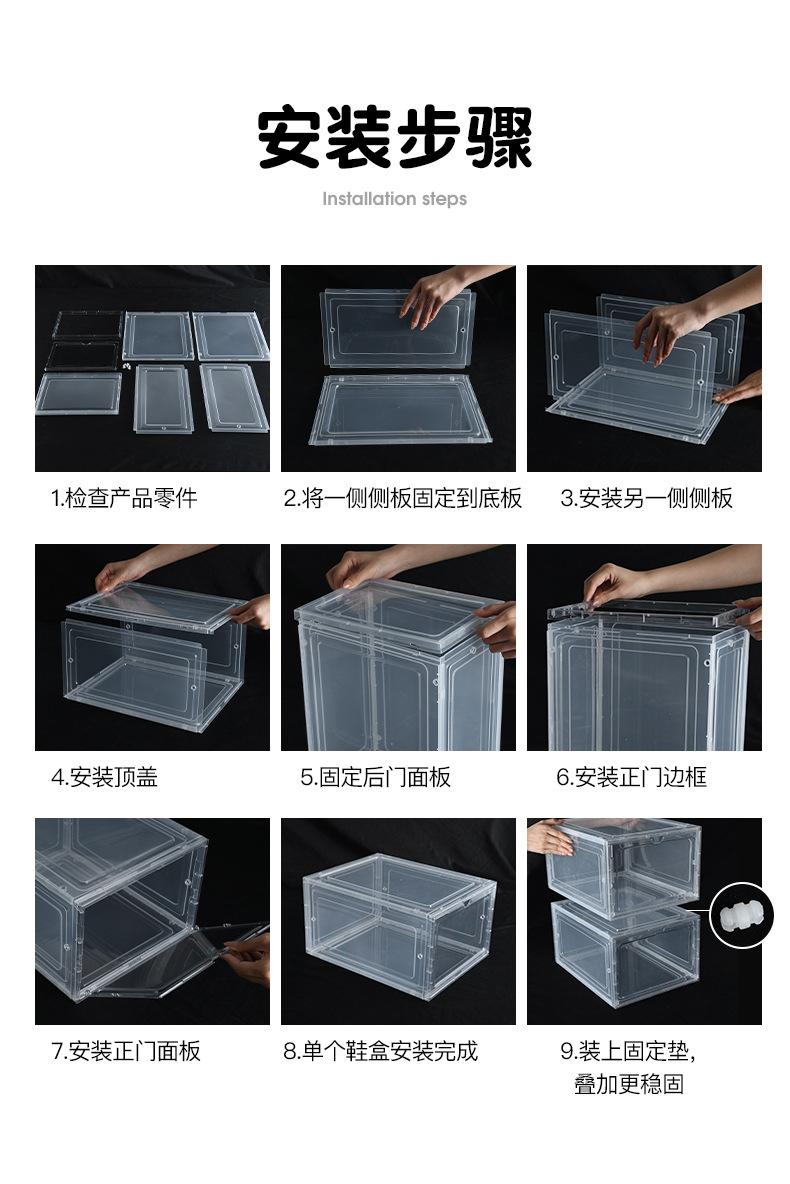 安装步骤

Installation steps

1.检查产品零件

2.将一侧侧板固定到底板

3.安装另一侧侧板

4.安装顶盖

5.固定后门面板

6.安装正门边框

7.安装正门面板

8.单个鞋盒安装完成

9.装上固定垫，叠加更稳固