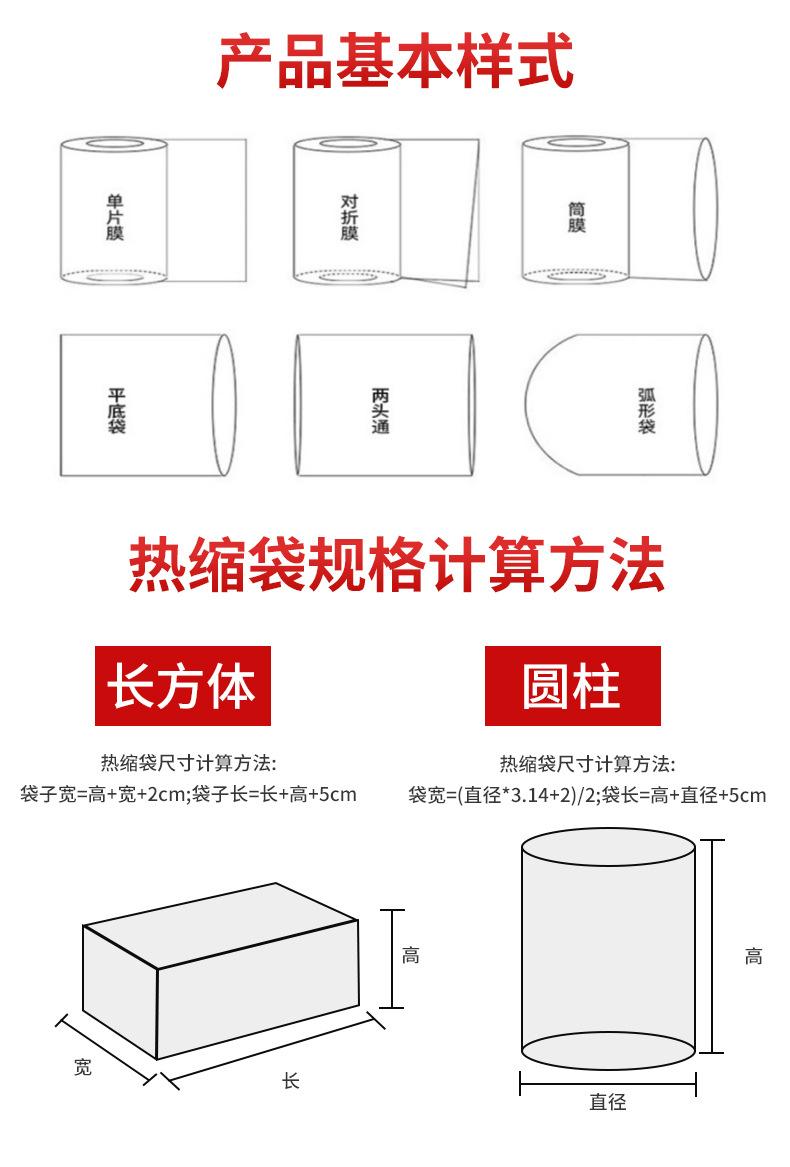 产品基本样式

单片膜

对折膜

筒膜

平底袋

两头通

弧形袋

热缩袋规格计算方法

长方体

热缩袋尺寸计算方法:
袋子宽=高+宽+2cm;袋子长=长+高+5cm

高

宽

长

圆柱

热缩袋尺寸计算方法:
袋宽=(直径*3.14+2)/2;袋长=高+直径+5cm

高

直径