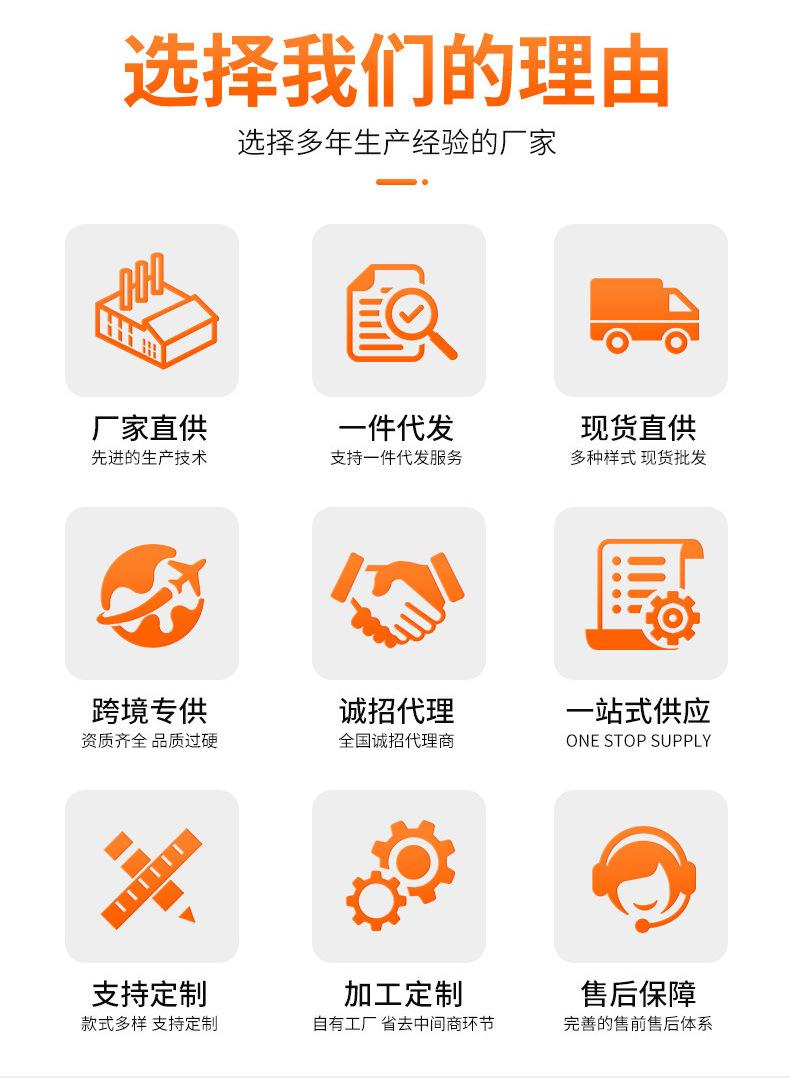 选择我们的理由

选择多年生产经验的厂家

厂家直供
先进的生产技术

一件代发
支持一件代发服务

现货直供
多种样式 现货批发

跨境专供
资质齐全 品质过硬

诚招代理
全国诚招代理商

一站式供应
ONE STOP SUPPLY

支持定制
款式多样 支持定制

加工定制
自有工厂 省去中间商环节

售后保障
完善的售前售后体系