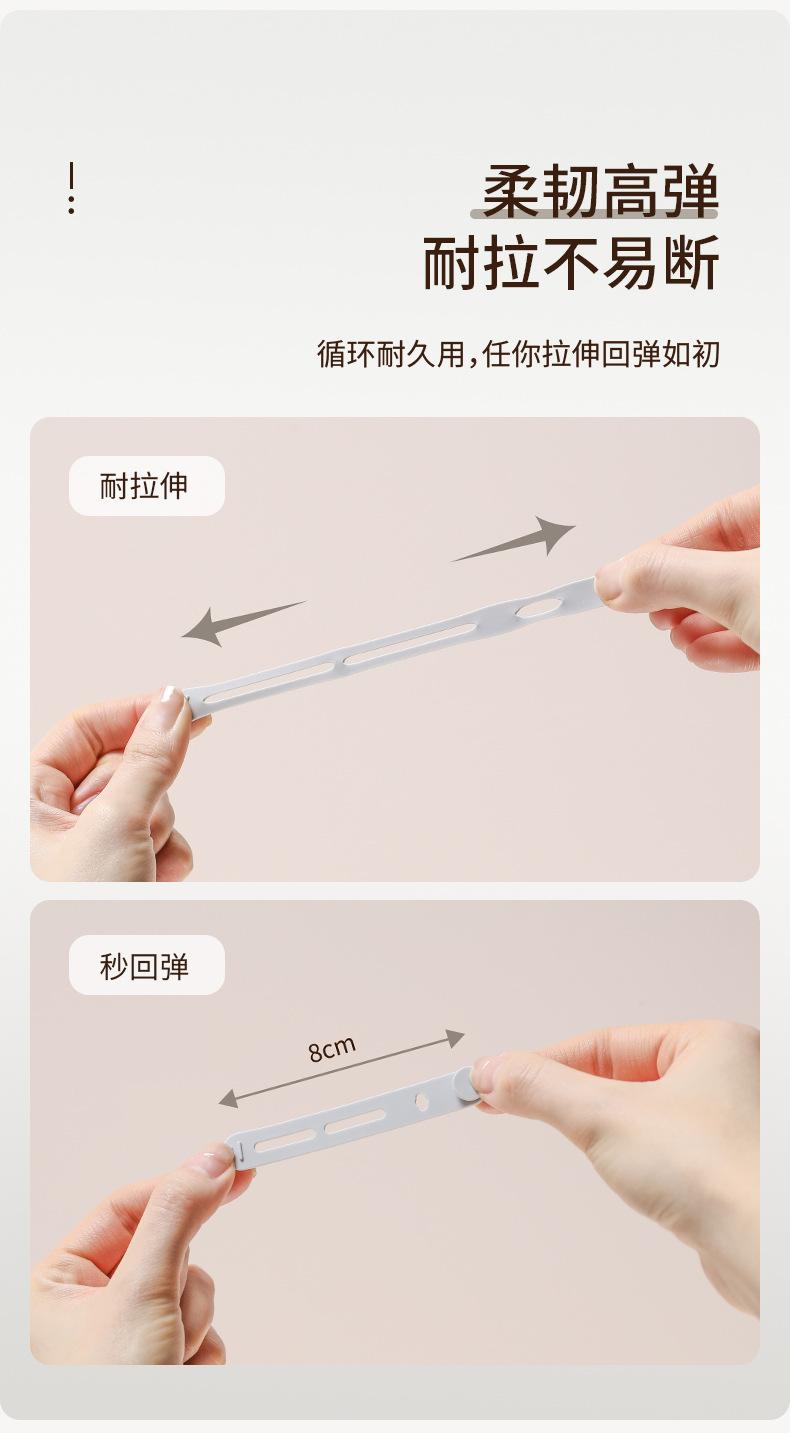 柔韧高弹
耐拉不易断

循环耐久用，任你拉伸回弹如初

耐拉伸

秒回弹

8cm