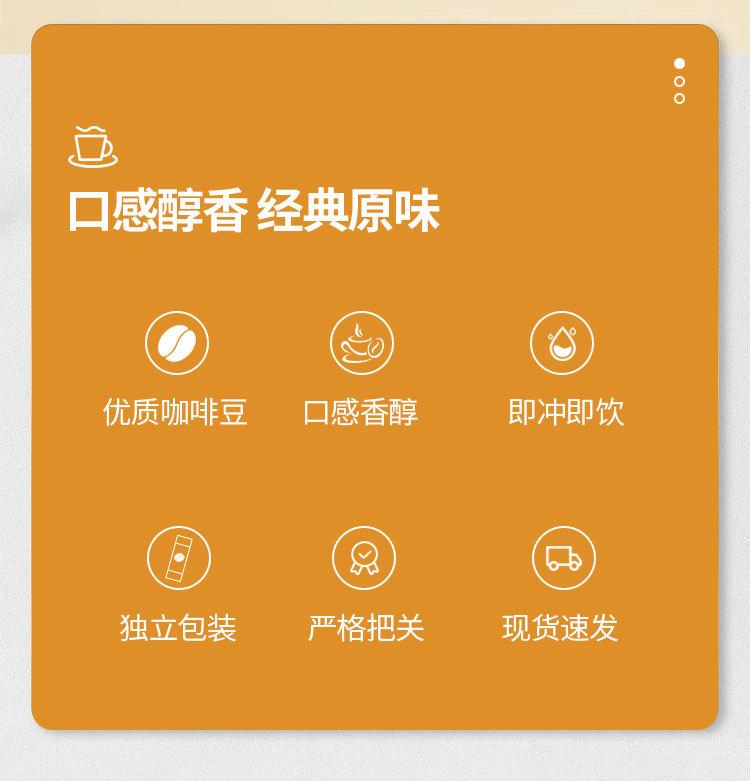 口感醇香 经典原味

优质咖啡豆

口感香醇

即冲即饮

独立包装

严格把关

现货速发