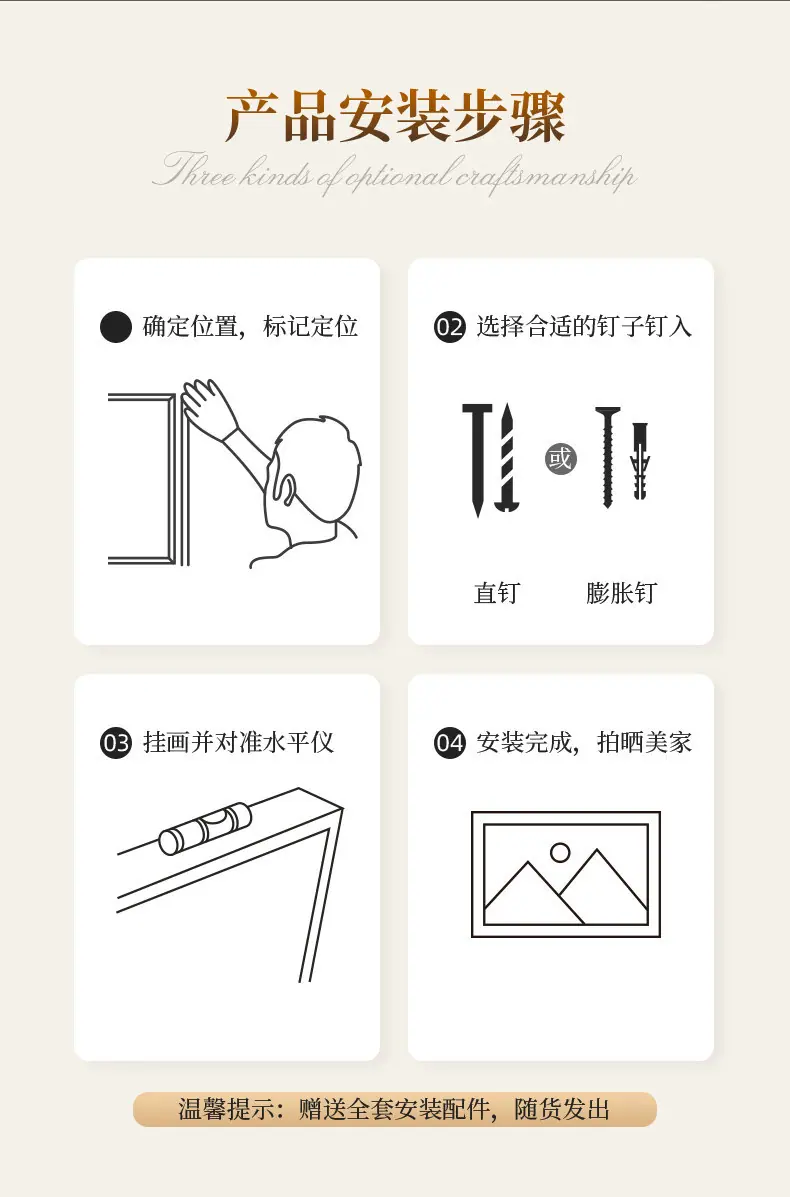 产品安装步骤
Three kinds of optional craftsmanship

确定位置，标记定位

02 选择合适的钉子钉入

或

直钉 膨胀钉

03 挂画并对准水平仪

04 安装完成，拍晒美家

温馨提示：赠送全套安装配件，随货发出