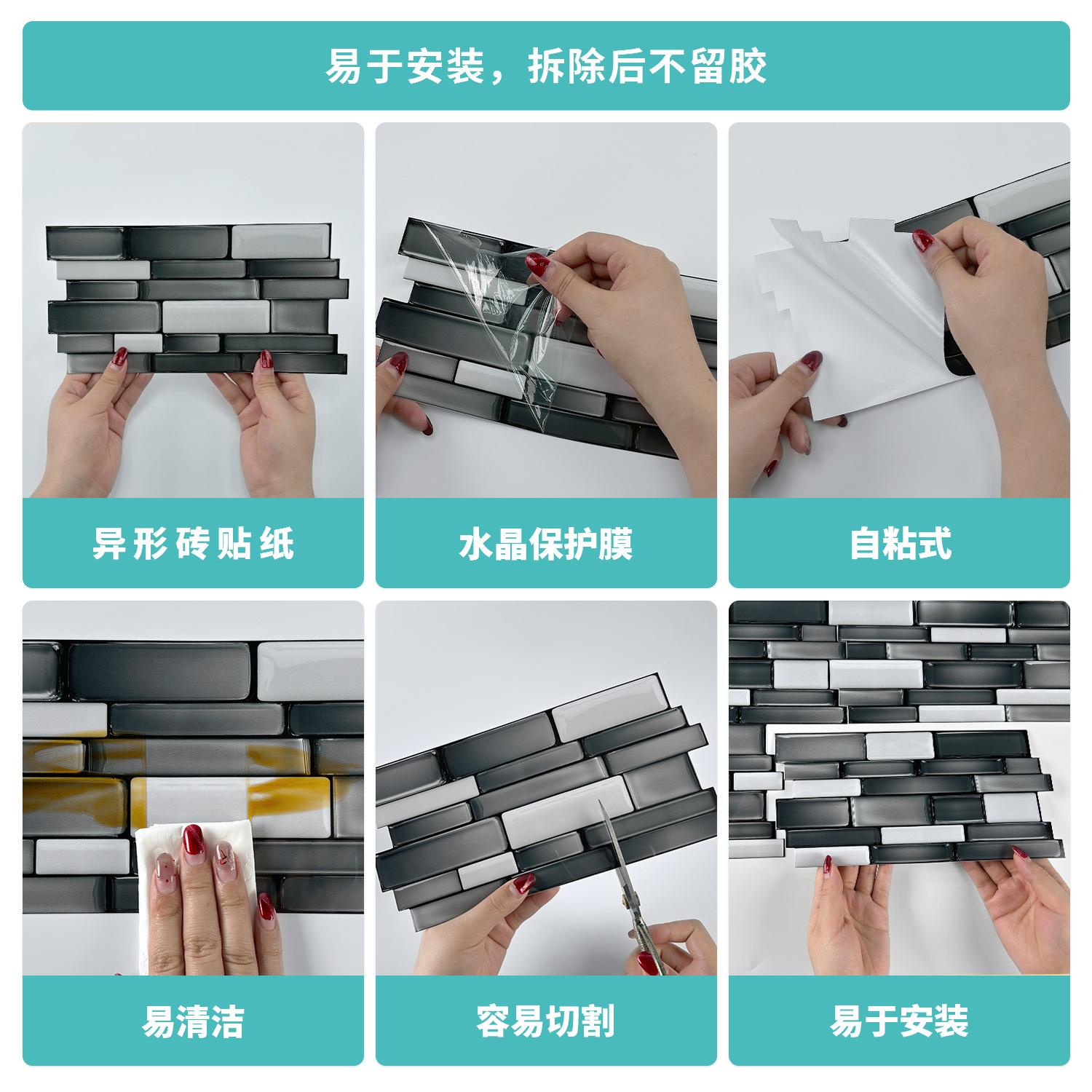 易于安装，拆除后不留胶

异形砖贴纸

水晶保护膜

自粘式

易清洁

容易切割

易于安装