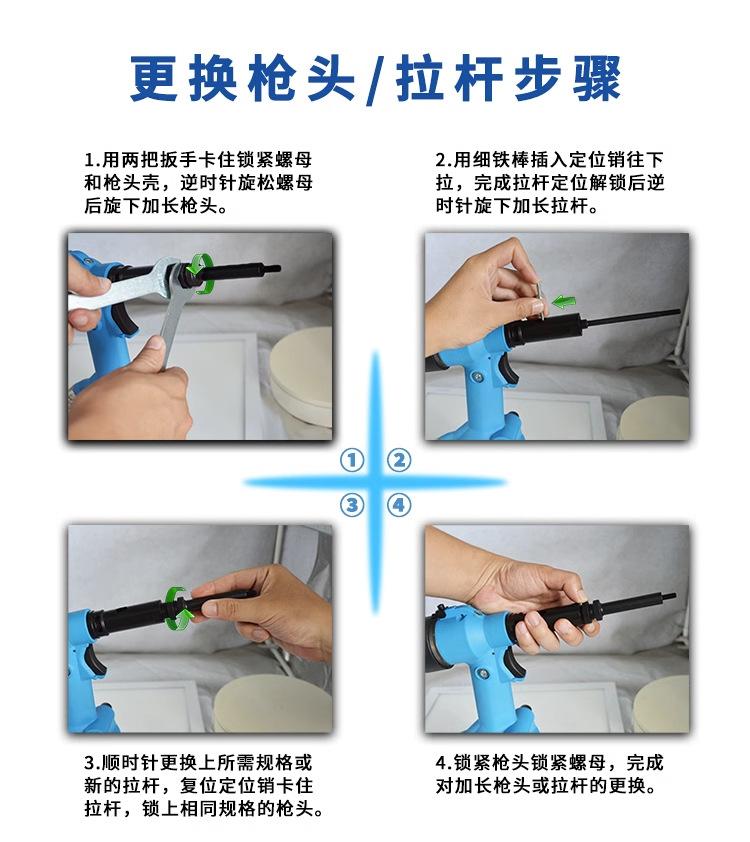 更换枪头/拉杆步骤

1.用两把扳手卡住锁紧螺母和枪头壳，逆时针旋松螺母后旋下加长枪头。

2.用细铁棒插入定位销往下拉，完成拉杆定位解锁后逆时针旋下加长拉杆。

①
②
③
④

3.顺时针更换上所需规格或新的拉杆，复位定位销卡住拉杆，锁上相同规格的枪头。

4.锁紧枪头锁紧螺母，完成对加长枪头或拉杆的更换。