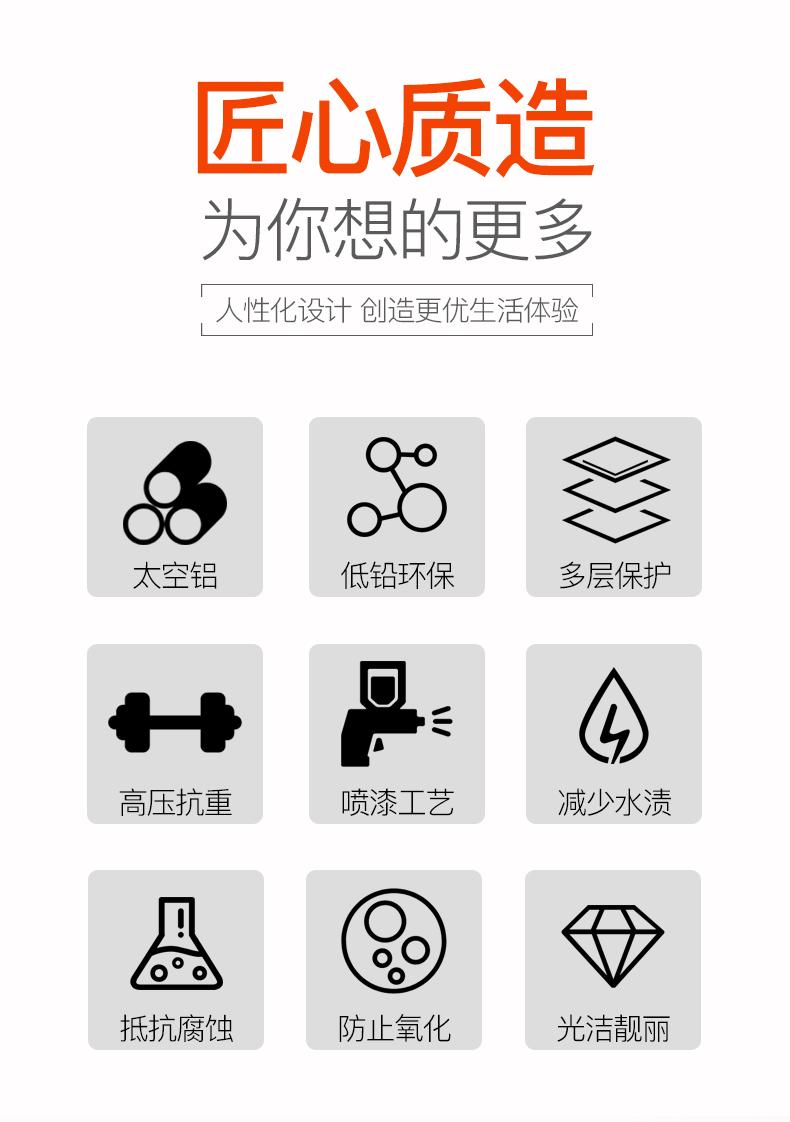 匠心质造
为你想的更多

人性化设计 创造更优生活体验

太空铝

低铅环保

多层保护

高压抗重

喷漆工艺

减少水渍

抵抗腐蚀

防止氧化

光洁靓丽