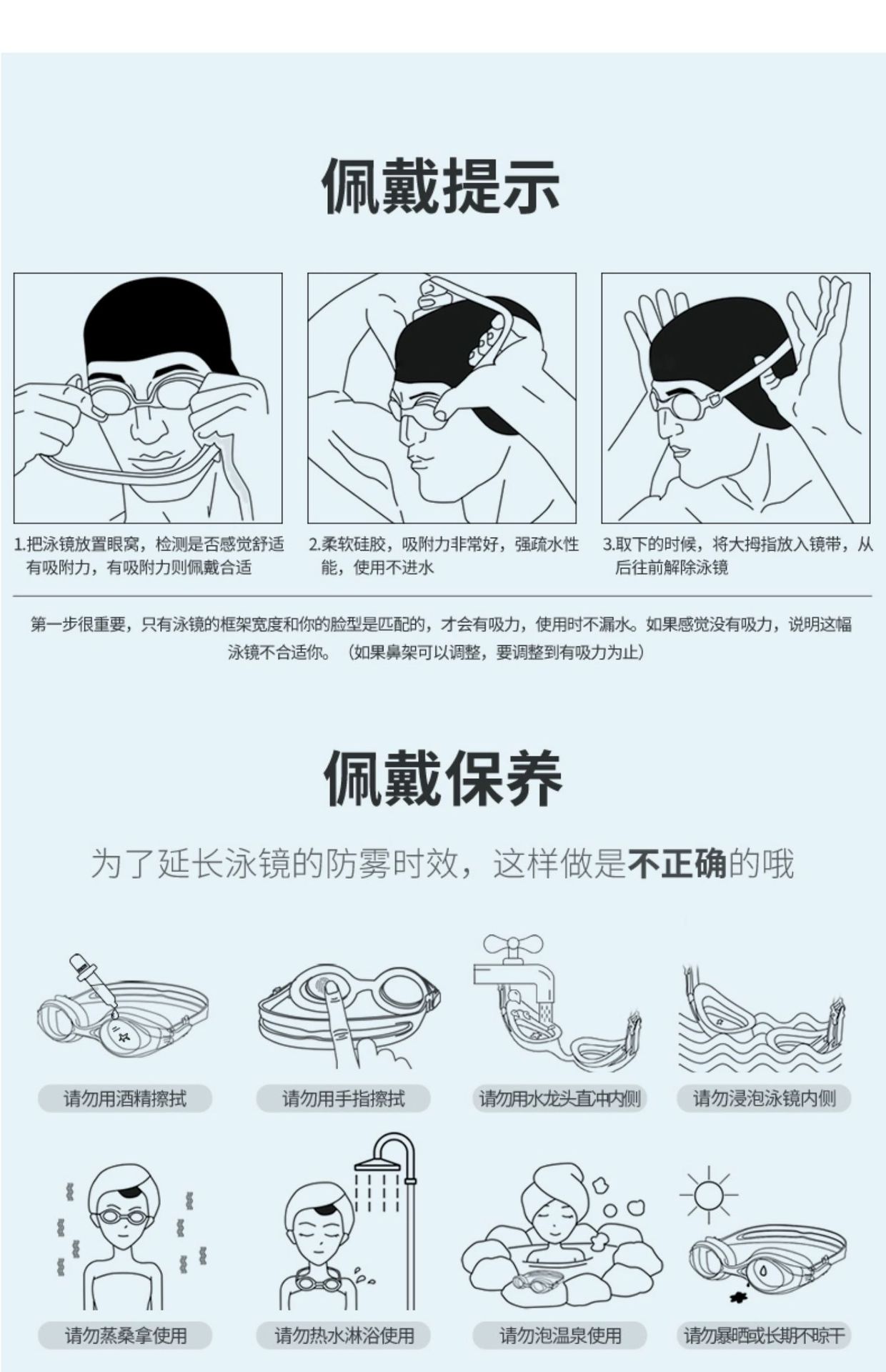 佩戴提示

1.把泳镜放置眼窝，检测是否感觉舒适有吸附力，有吸附力则佩戴合适

2.柔软硅胶，吸附力非常好，强疏水性能，使用不进水

3.取下的时候，将大拇指放入镜带，从后往前解除泳镜

第一步很重要，只有泳镜的框架宽度和你的脸型是匹配的，才会有吸力，使用时不漏水。如果感觉没有吸力，说明这幅泳镜不合适你。（如果鼻架可以调整，要调整到有吸力为止）

佩戴保养

为了延长泳镜的防雾时效，这样做是不正确的哦

请勿用酒精擦拭

请勿用手指擦拭

请勿用水龙头直冲内侧

请勿浸泡泳镜内侧

请勿蒸桑拿使用

请勿热水淋浴使用

请勿泡温泉使用

请勿暴晒或长期不晾干