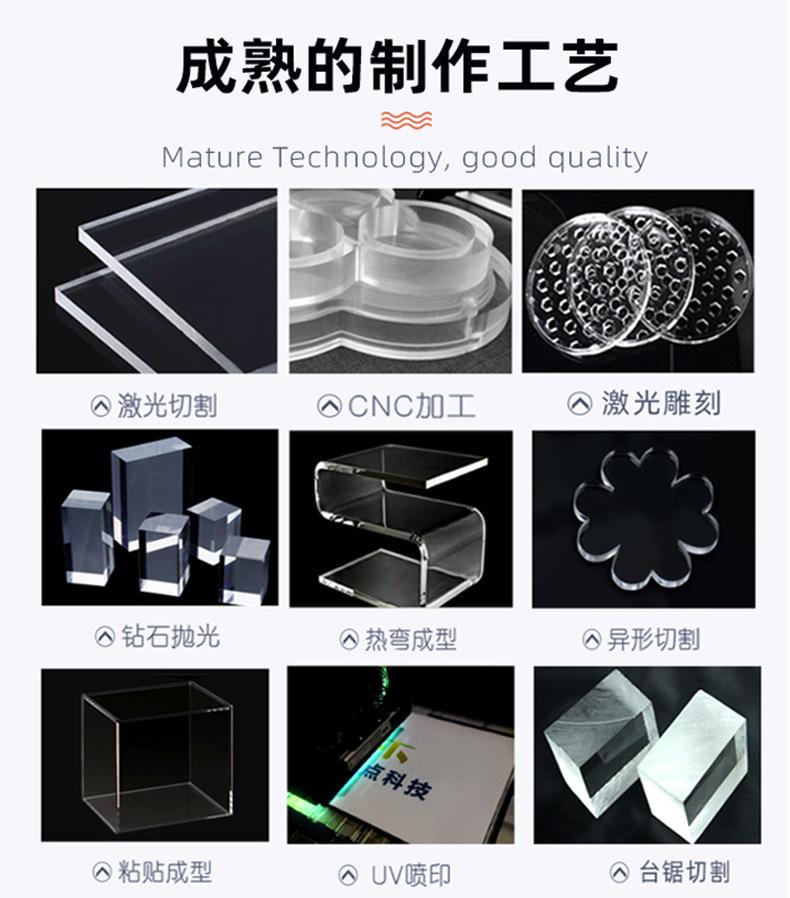 成熟的制作工艺

Mature Technology, good quality

激光切割

CNC加工

激光雕刻

钻石抛光

热弯成型

异形切割

粘贴成型

点科技

UV喷印

台锯切割