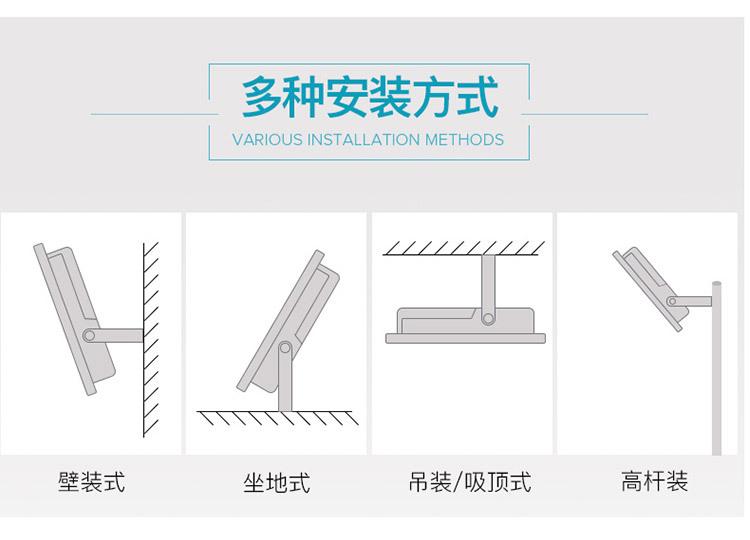 多种安装方式
VARIOUS INSTALLATION METHODS

壁装式

坐地式

吊装/吸顶式

高杆装