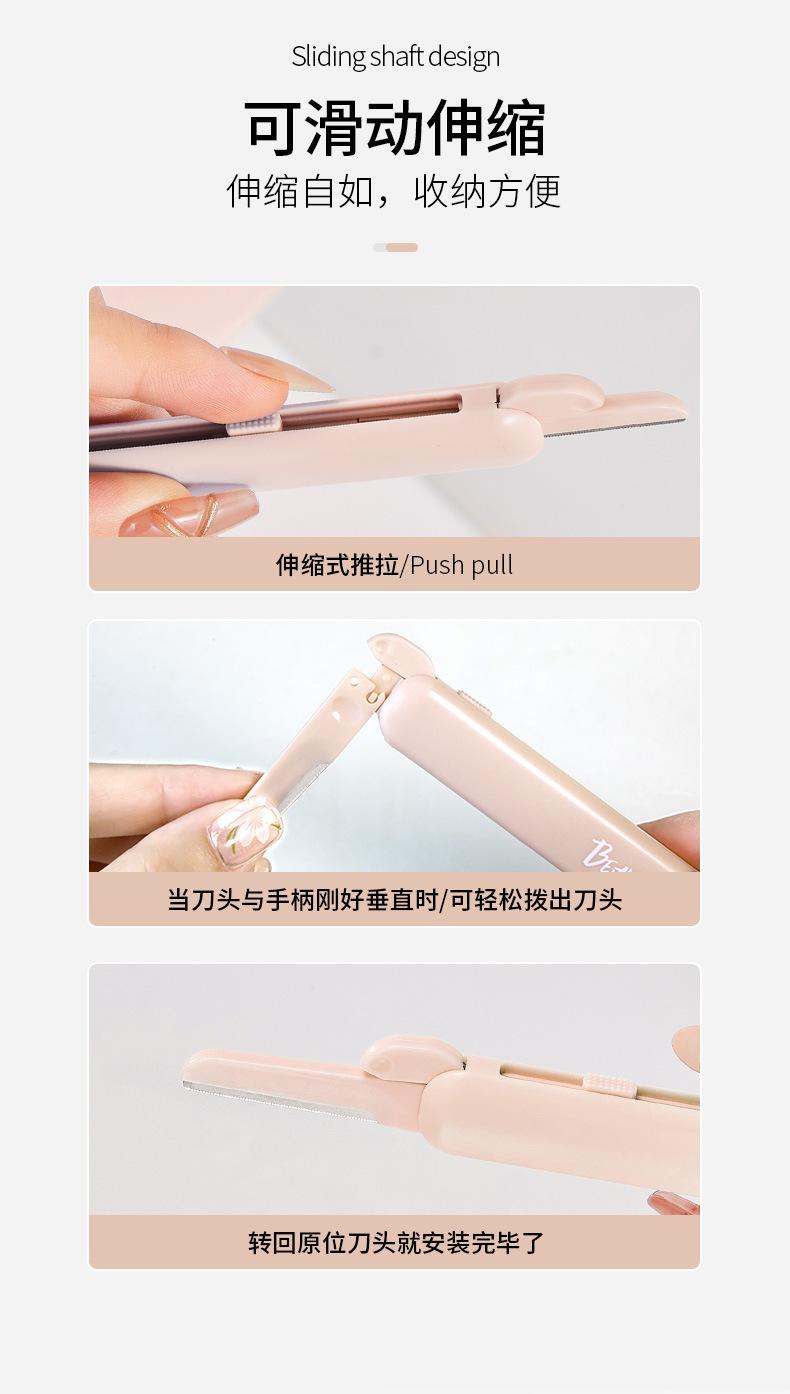 Sliding shaft design

可滑动伸缩

伸缩自如，收纳方便

伸缩式推拉/Push pull

当刀头与手柄刚好垂直时/可轻松拨出刀头

转回原位刀头就安装完毕了