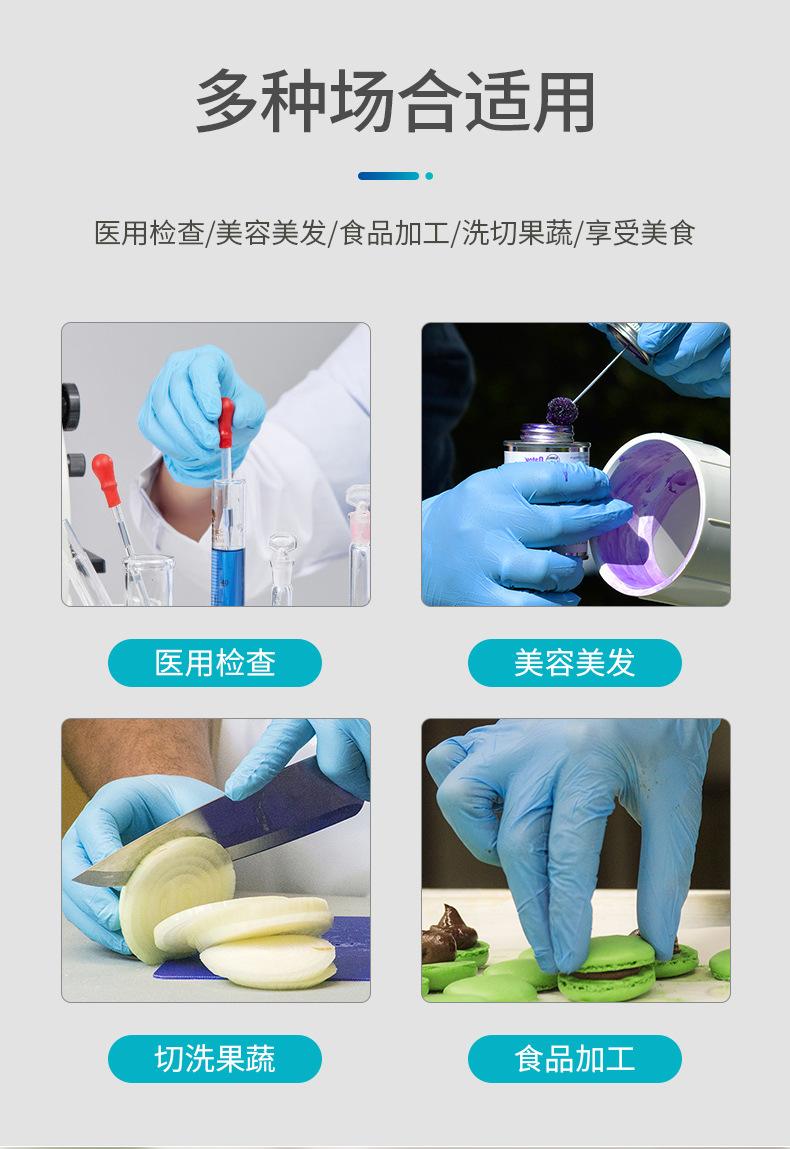 多种场合适用

医用检查/美容美发/食品加工/洗切果蔬/享受美食

医用检查

美容美发

切洗果蔬

食品加工