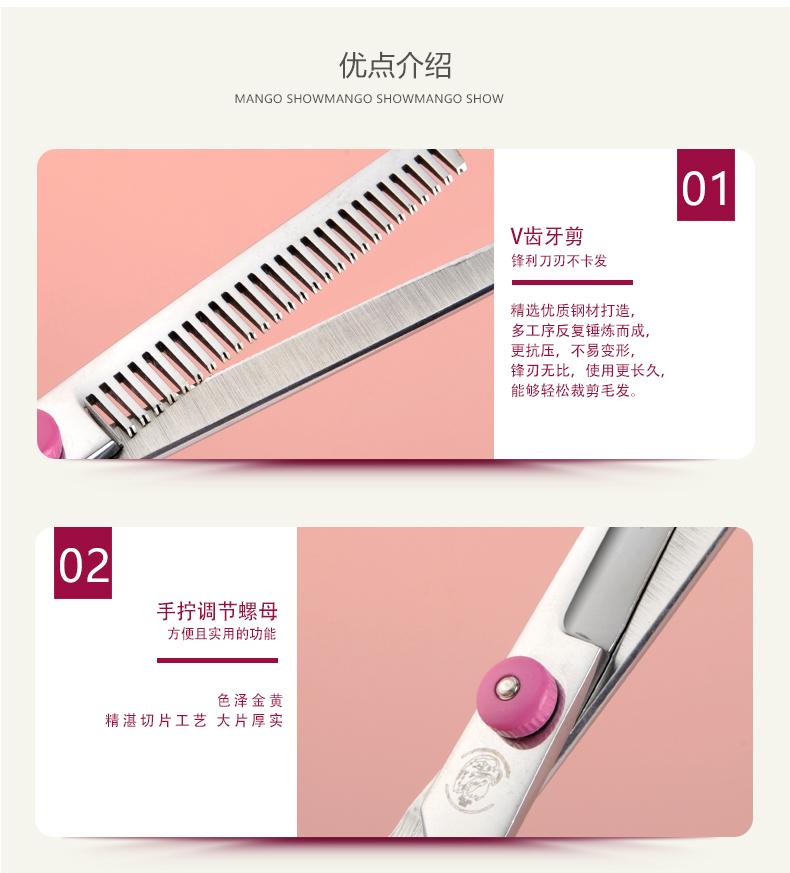 优点介绍

MANGO SHOWMANGO SHOWMANGO SHOW

01

V齿牙剪

锋利刀刃不卡发

精选优质钢材打造，
多工序反复锤炼而成，
更抗压，不易变形，
锋刃无比，使用更长久，
能够轻松裁剪毛发。

02

手拧调节螺母

方便且实用的功能

色泽金黄
精湛切片工艺 大片厚实