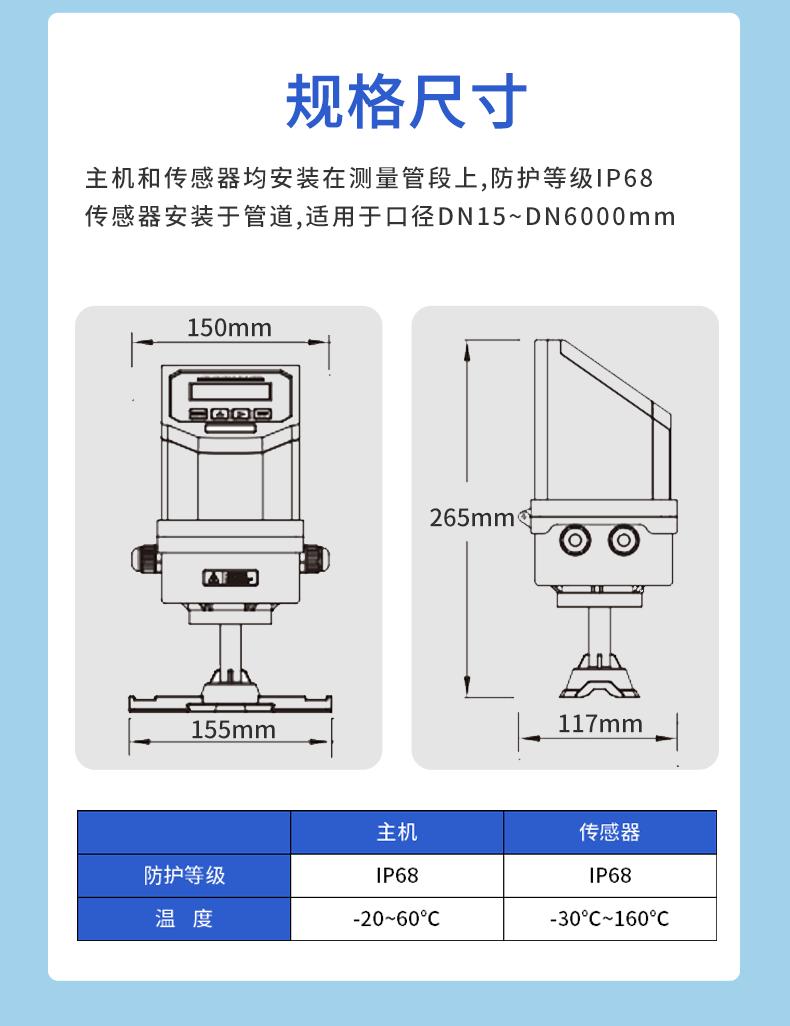 规格尺寸

主机和传感器均安装在测量管段上,防护等级IP68
传感器安装于管道,适用于口径DN15~DN6000mm

150mm

155mm

265mm

117mm

| | 主机 | 传感器 |
|---|---|---|
| 防护等级 | IP68 | IP68 |
| 温 度 | -20~60°C | -30°C~160°C |