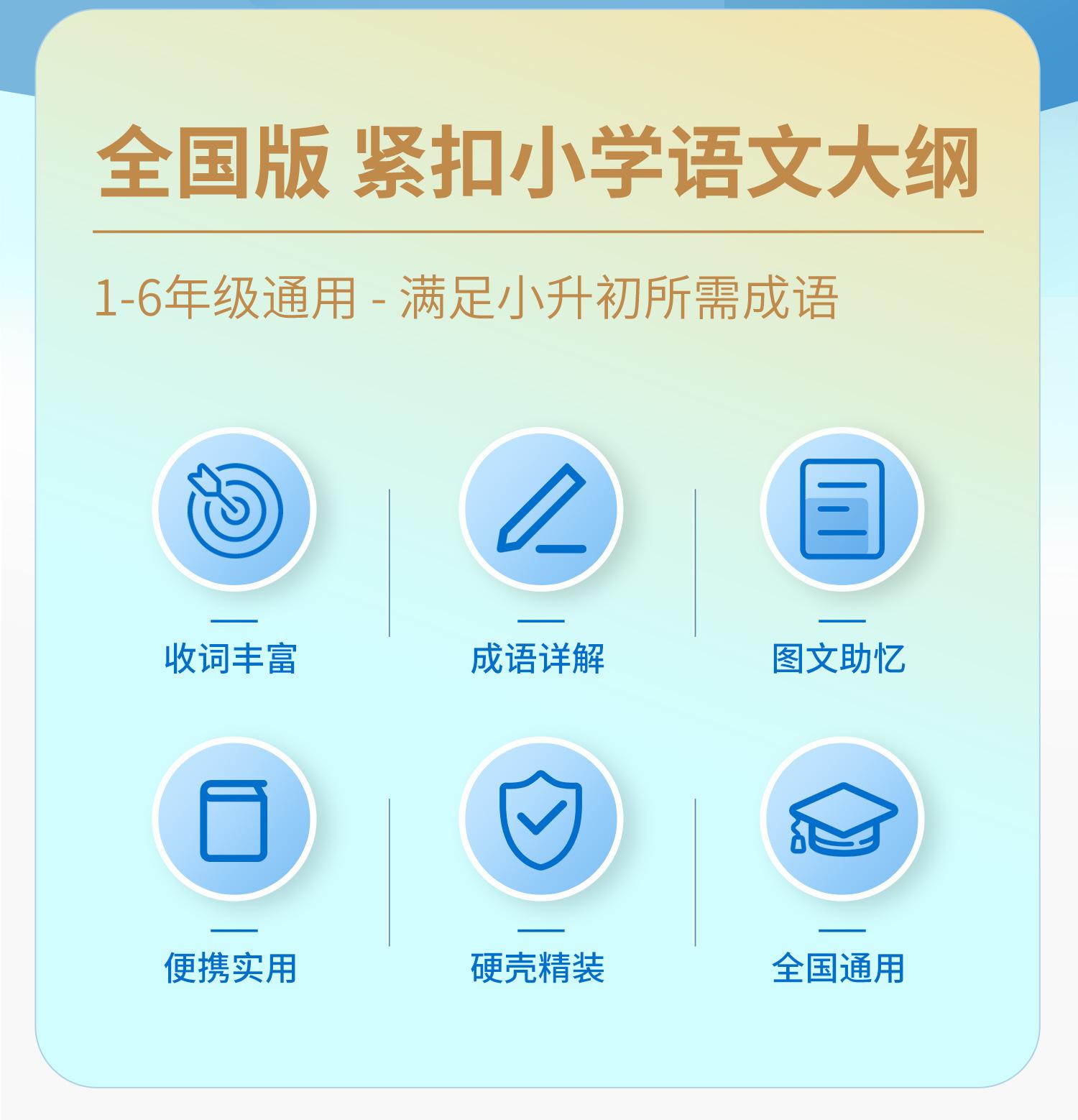 全国版 紧扣小学语文大纲

1-6年级通用 - 满足小升初所需成语

收词丰富

成语详解

图文助忆

便携实用

硬壳精装

全国通用