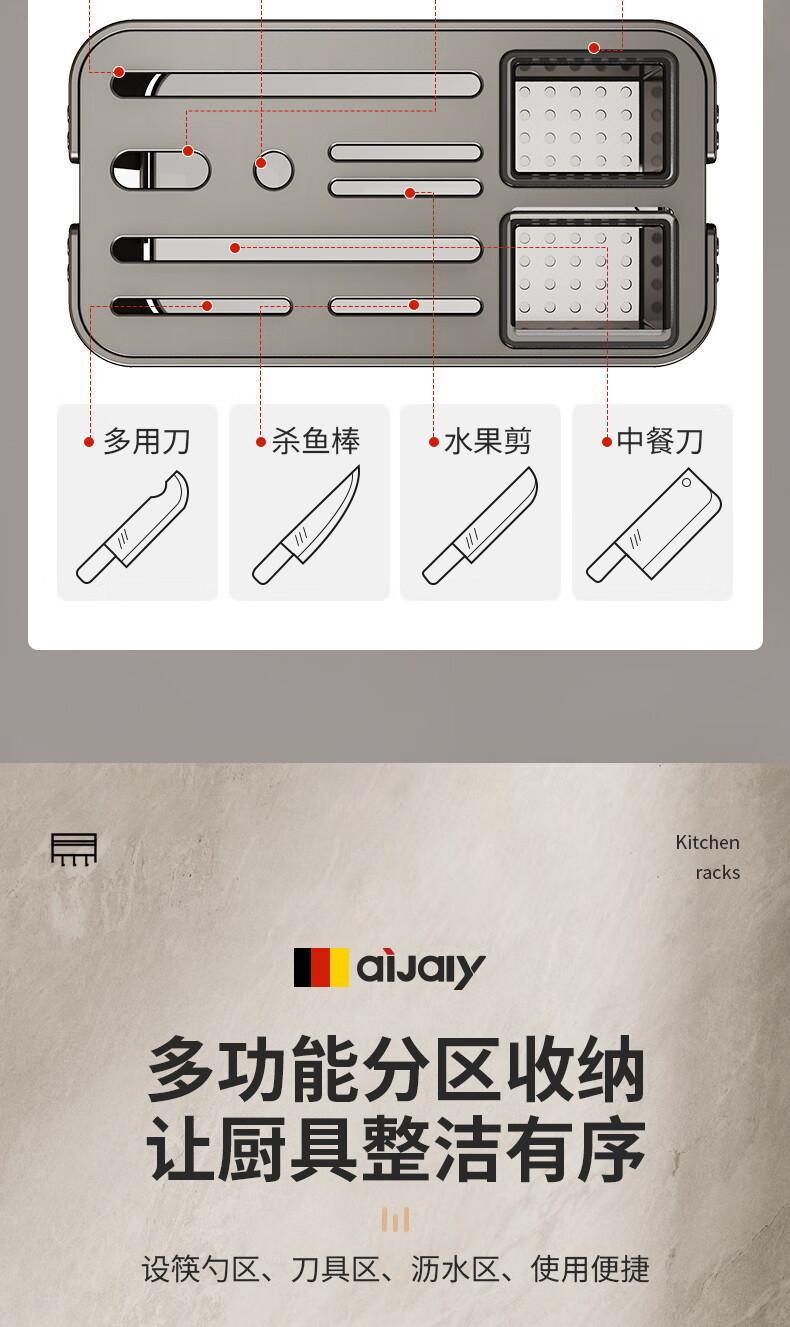 多用刀

杀鱼棒

水果剪

中餐刀

Kitchen racks

aijaiy

多功能分区收纳
让厨具整洁有序

设筷勺区、刀具区、沥水区、使用便捷