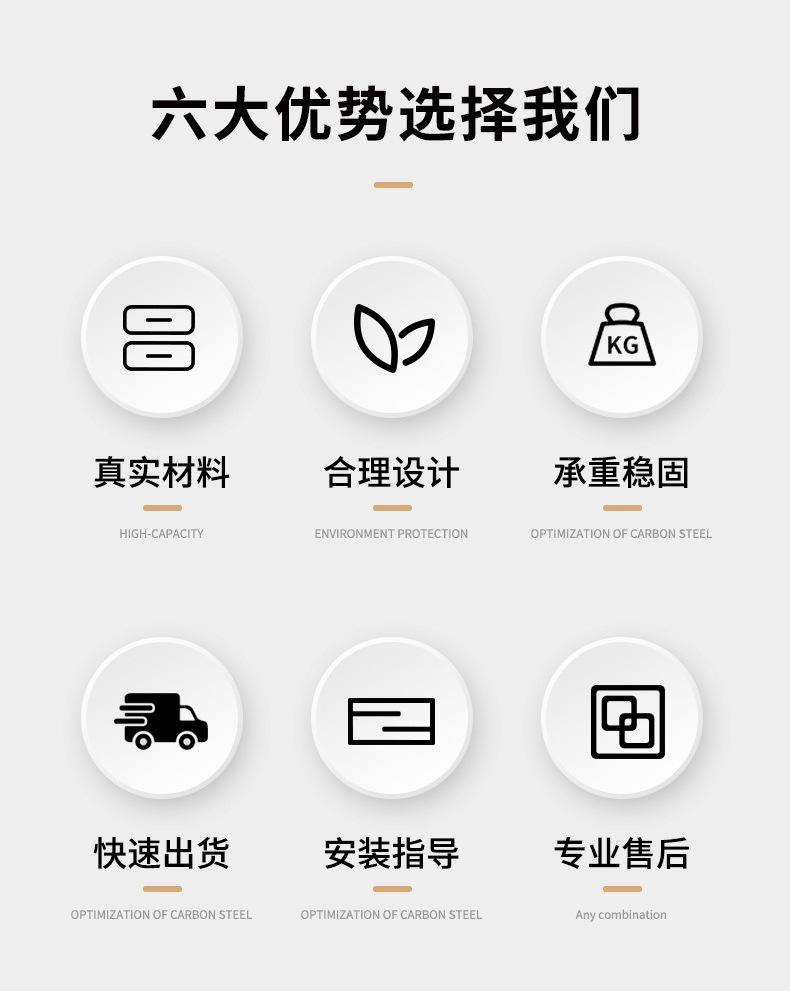 六大优势选择我们

KG

真实材料

HIGH-CAPACITY

合理设计

ENVIRONMENT PROTECTION

承重稳固

OPTIMIZATION OF CARBON STEEL

快速出货

OPTIMIZATION OF CARBON STEEL

安装指导

OPTIMIZATION OF CARBON STEEL

专业售后

Any combination