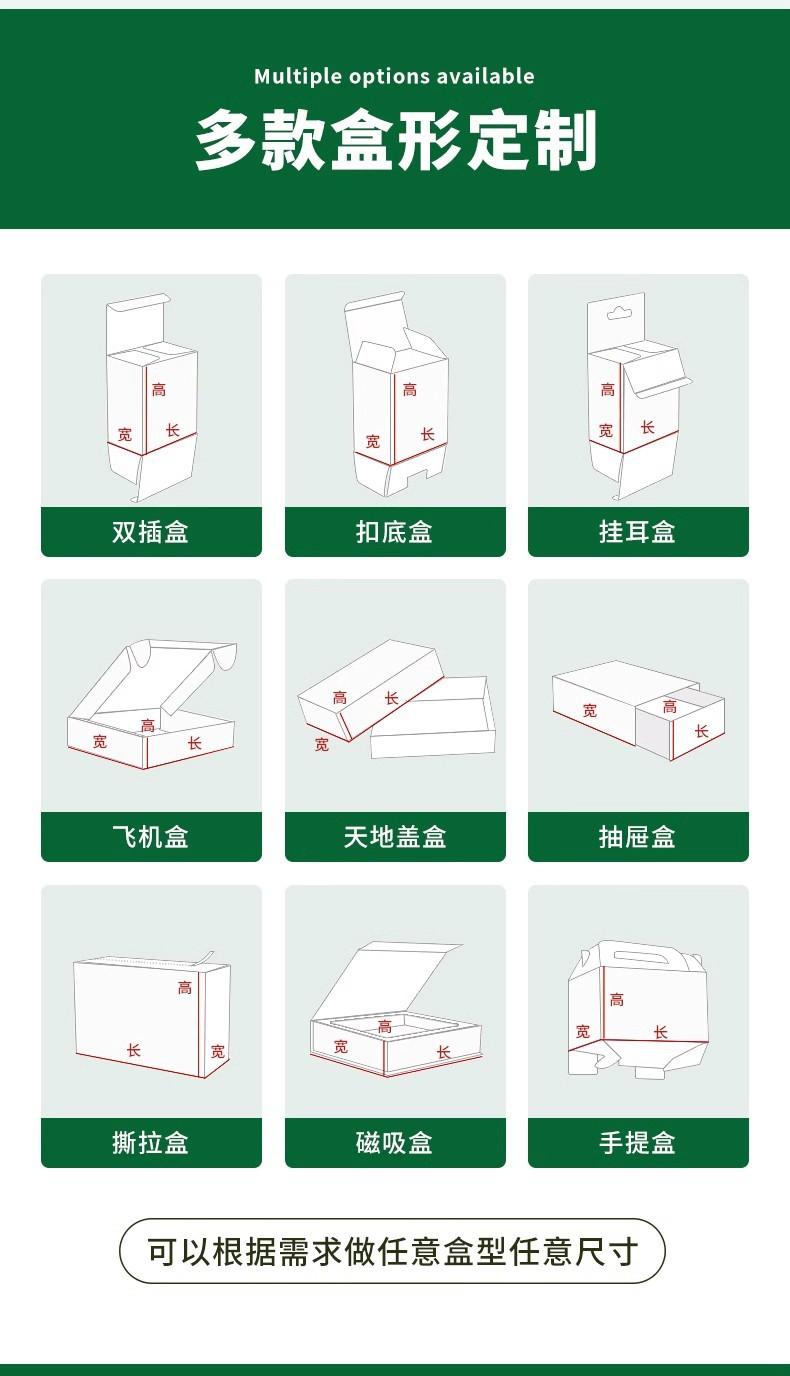 Multiple options available
多款盒形定制

高
宽
长
双插盒

高
宽
长
扣底盒

高
宽
长
挂耳盒

高
宽
长
飞机盒

高
长
宽
天地盖盒

宽
高
长
抽屉盒

高
长
宽
撕拉盒

高
宽
长
磁吸盒

高
宽
长
手提盒

可以根据需求做任意盒型任意尺寸