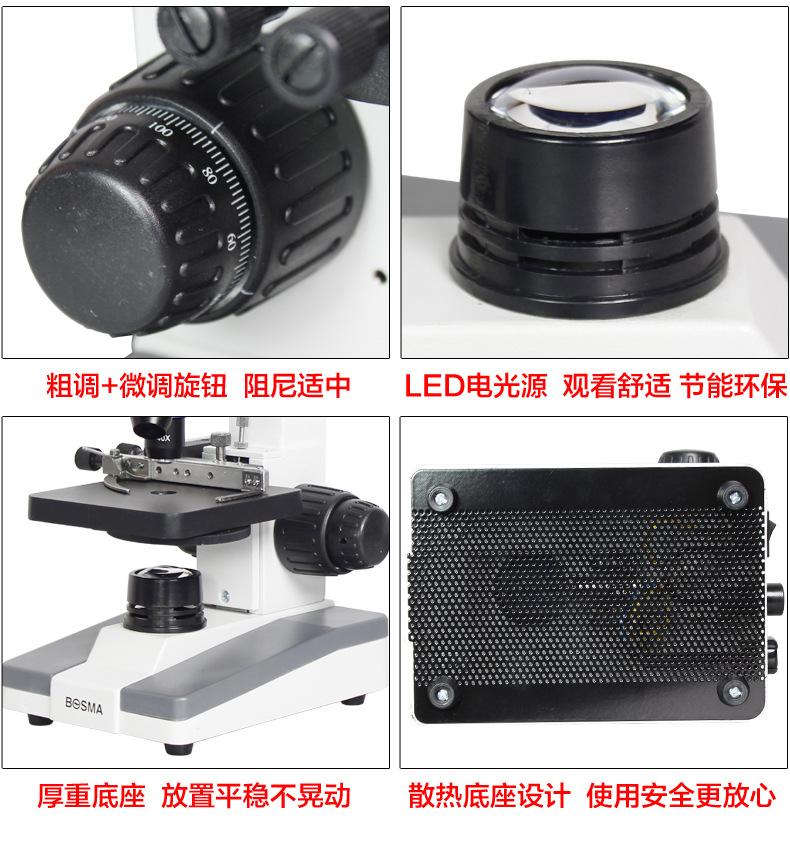 100
80
60

粗调+微调旋钮 阻尼适中

LED电光源 观看舒适 节能环保

40X

BOSMA

厚重底座 放置平稳不晃动

散热底座设计 使用安全更放心