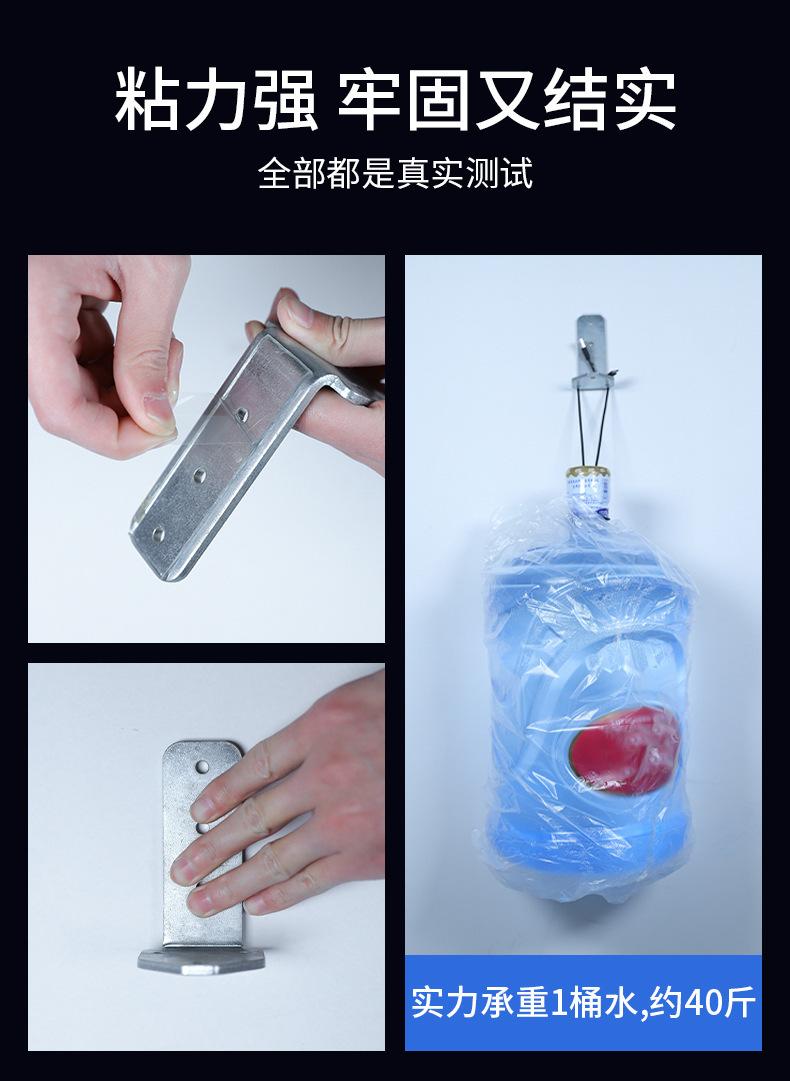 粘力强 牢固又结实

全部都是真实测试

实力承重1桶水,约40斤