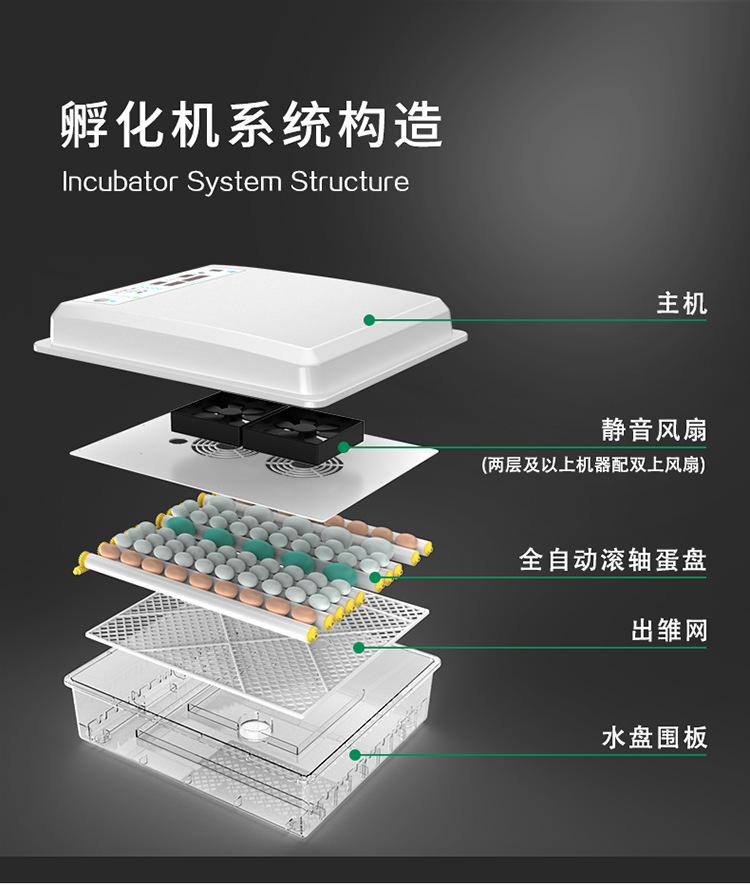 孵化机系统构造
Incubator System Structure

主机

静音风扇
(两层及以上机器配双上风扇)

全自动滚轴蛋盘

出雏网

水盘围板