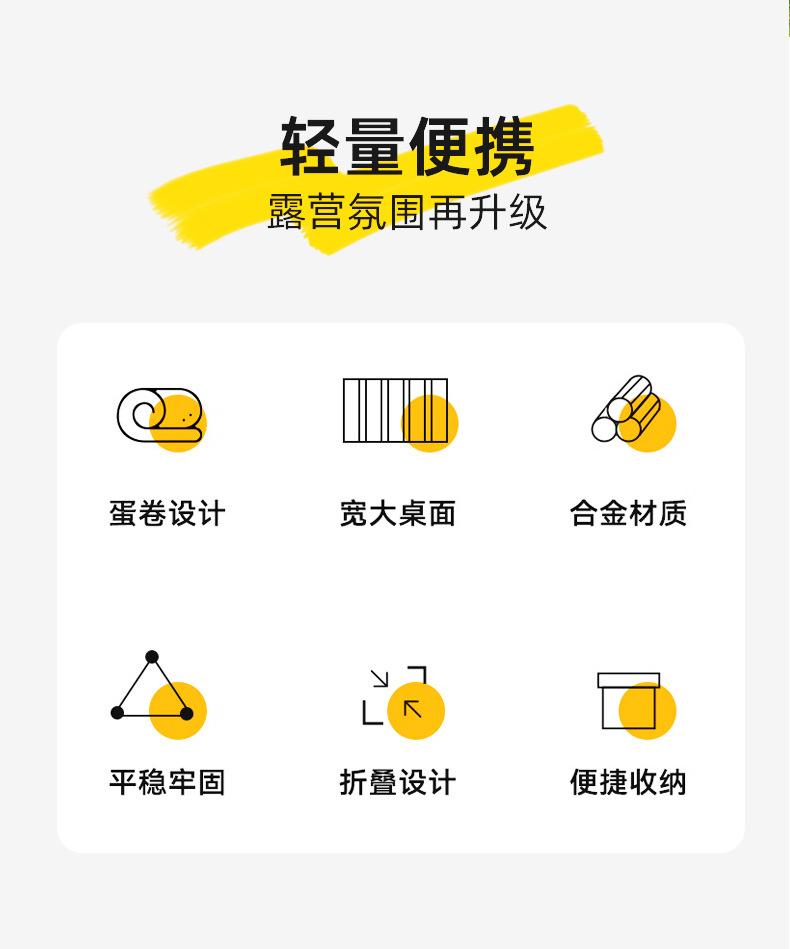 轻量便携
露营氛围再升级

蛋卷设计

宽大桌面

合金材质

平稳牢固

折叠设计

便捷收纳