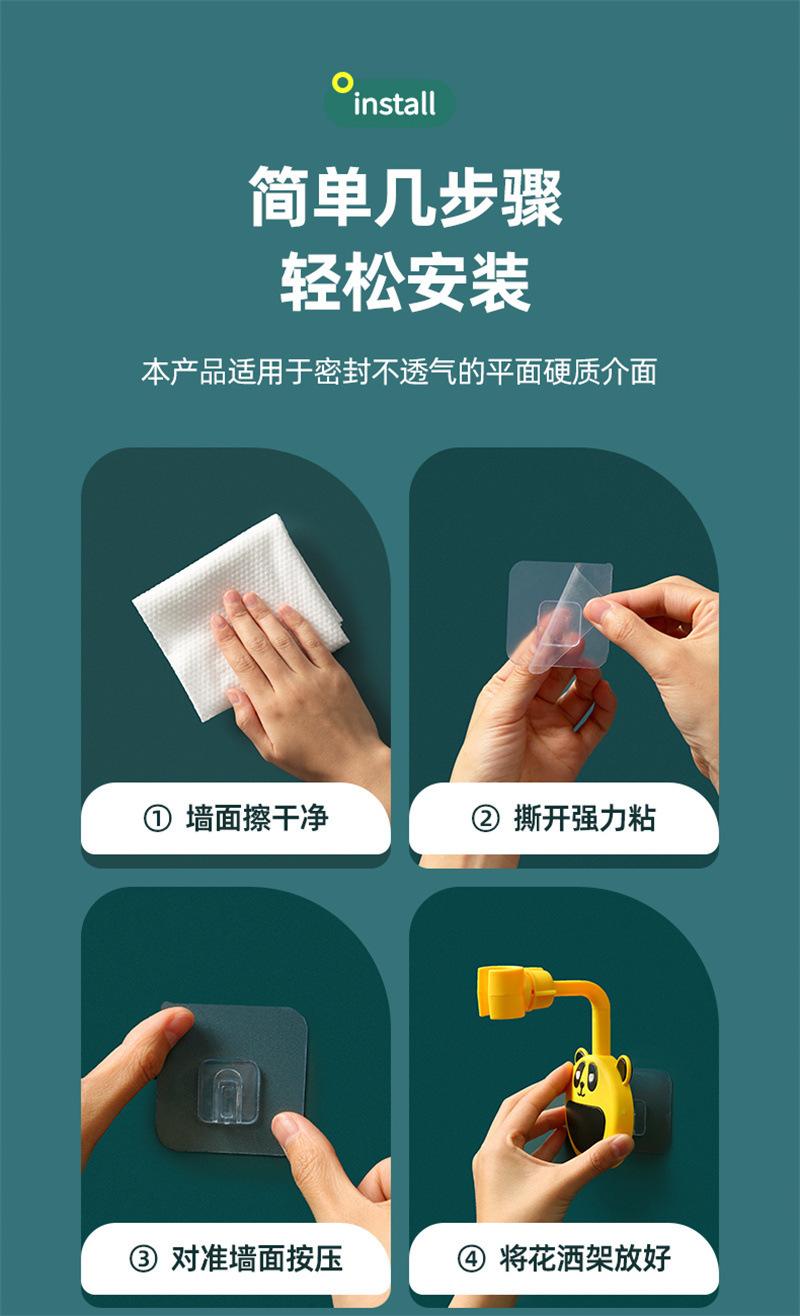 install

简单几步骤
轻松安装

本产品适用于密封不透气的平面硬质介面

① 墙面擦干净

② 撕开强力粘

③ 对准墙面按压

④ 将花洒架放好