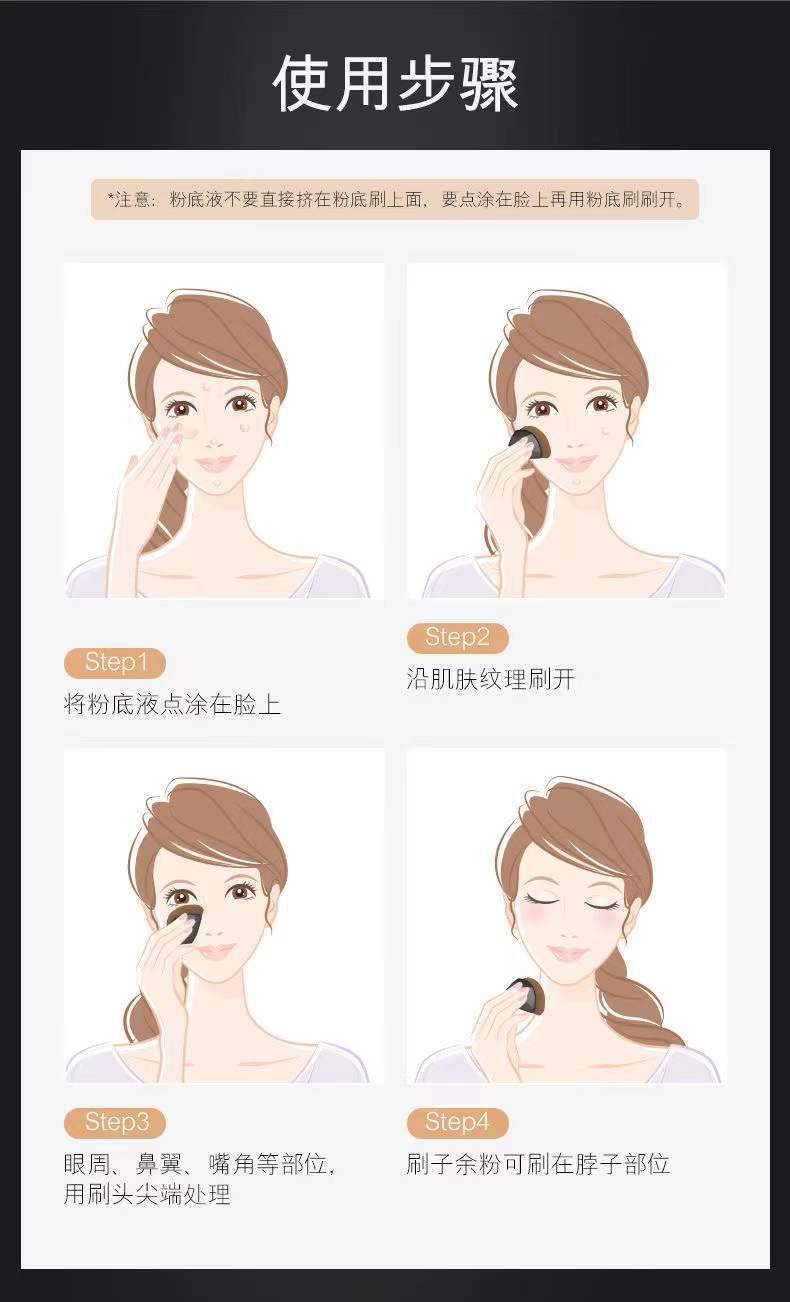 使用步骤

*注意：粉底液不要直接挤在粉底刷上面，要点涂在脸上再用粉底刷刷开。

Step1
将粉底液点涂在脸上

Step2
沿肌肤纹理刷开

Step3
眼周、鼻翼、嘴角等部位，用刷头尖端处理

Step4
刷子余粉可刷在脖子部位