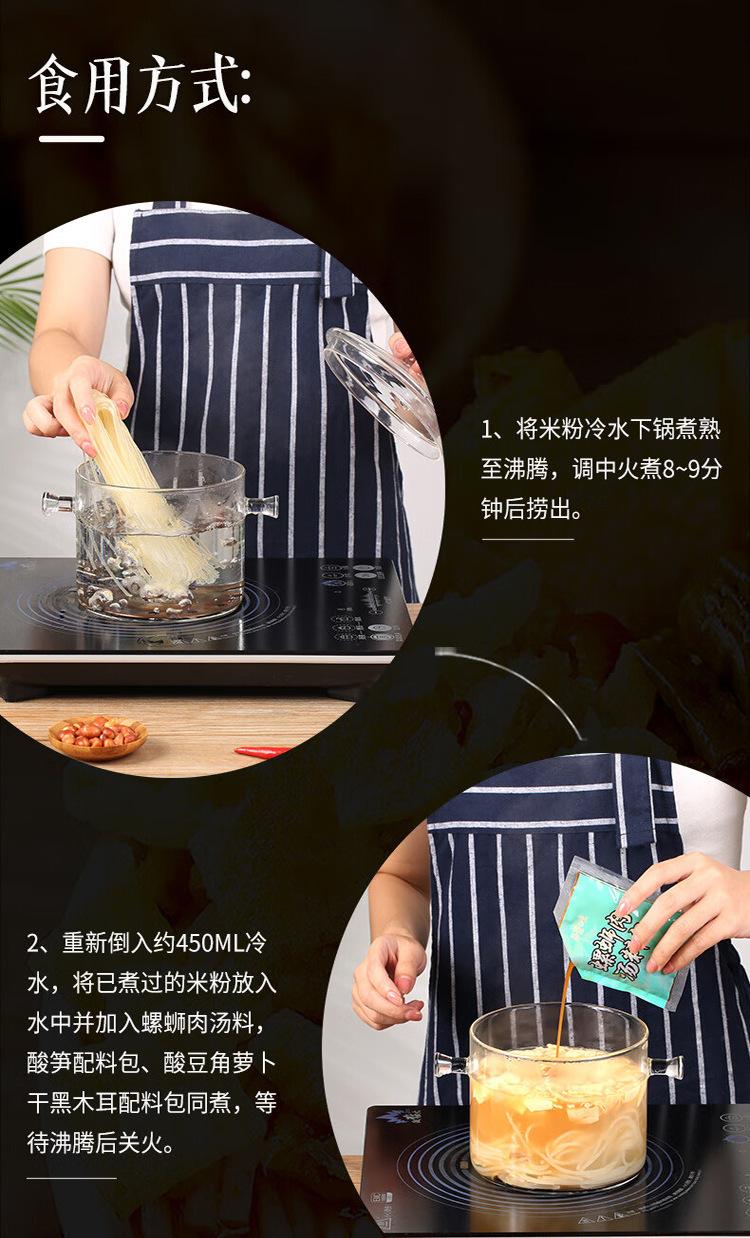 食用方式:

1、将米粉冷水下锅煮熟至沸腾，调中火煮8~9分钟后捞出。

2、重新倒入约450ML冷水，将已煮过的米粉放入水中并加入螺蛳肉汤料，酸笋配料包、酸豆角萝卜干黑木耳配料包同煮，等待沸腾后关火。

螺蛳肉汤料