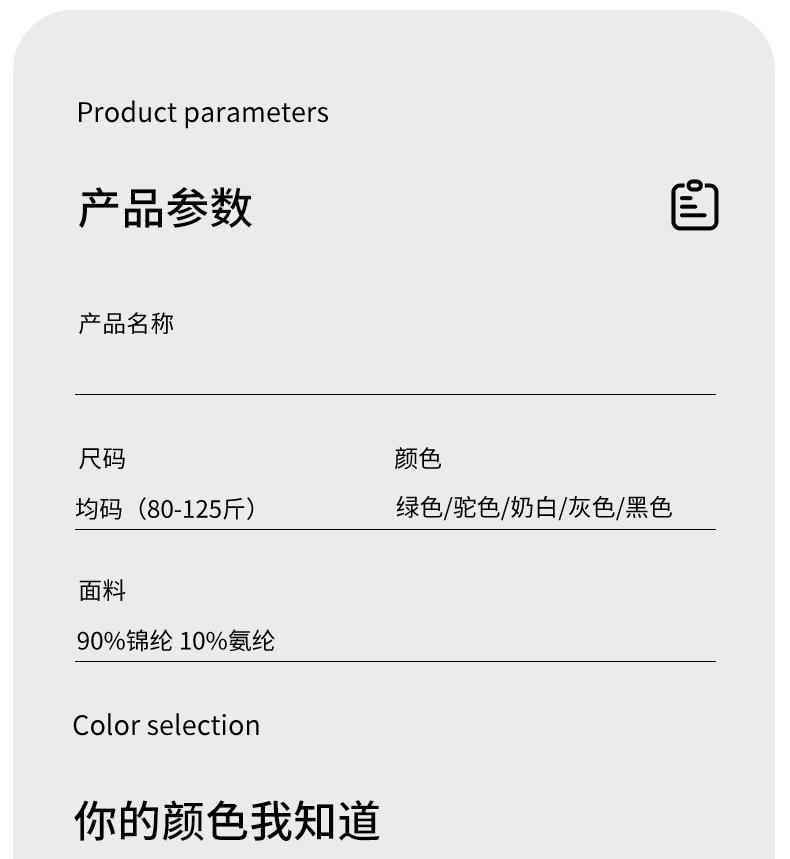 Product parameters

产品参数

产品名称

尺码
均码（80-125斤）

颜色
绿色/驼色/奶白/灰色/黑色

面料
90%锦纶 10%氨纶

Color selection

你的颜色我知道