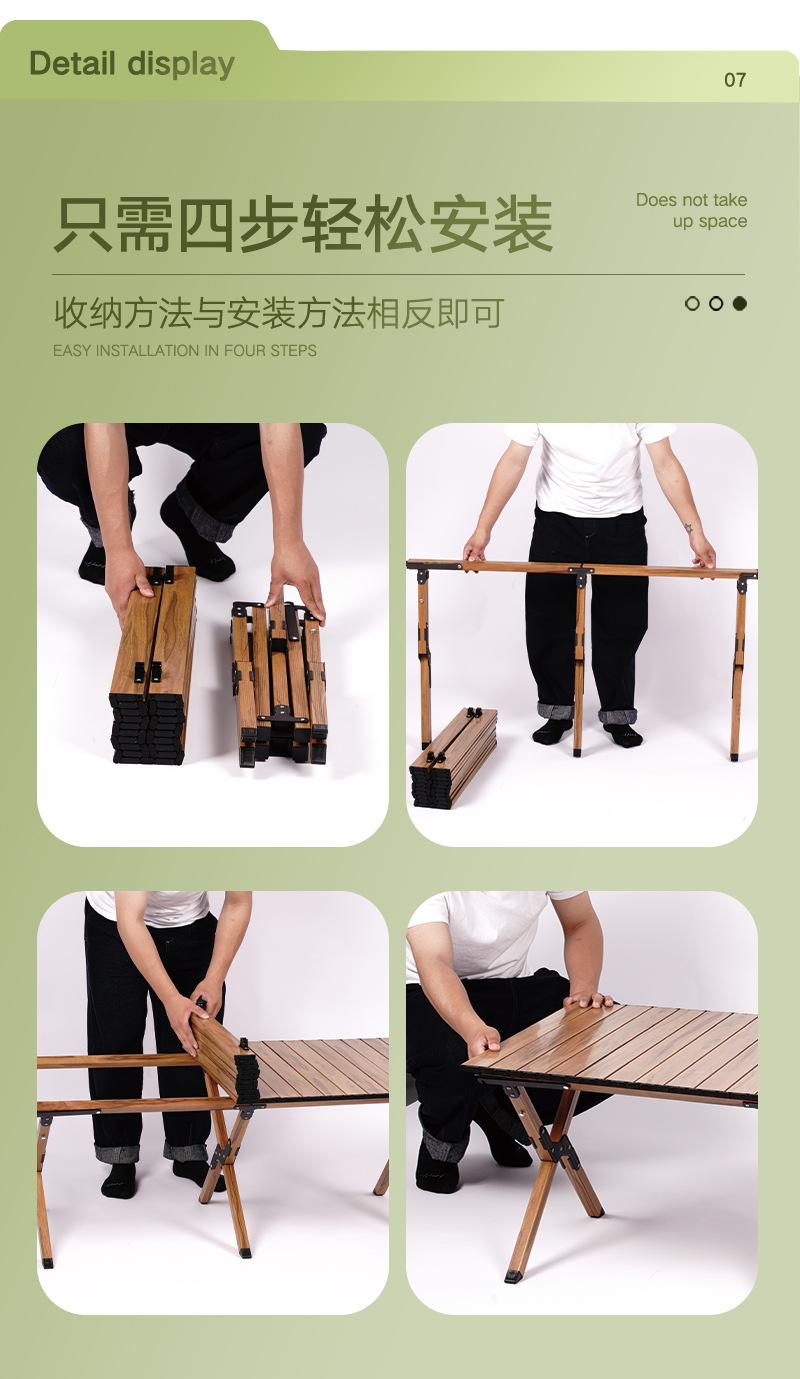 Detail display

07

只需四步轻松安装

Does not take up space

收纳方法与安装方法相反即可

EASY INSTALLATION IN FOUR STEPS