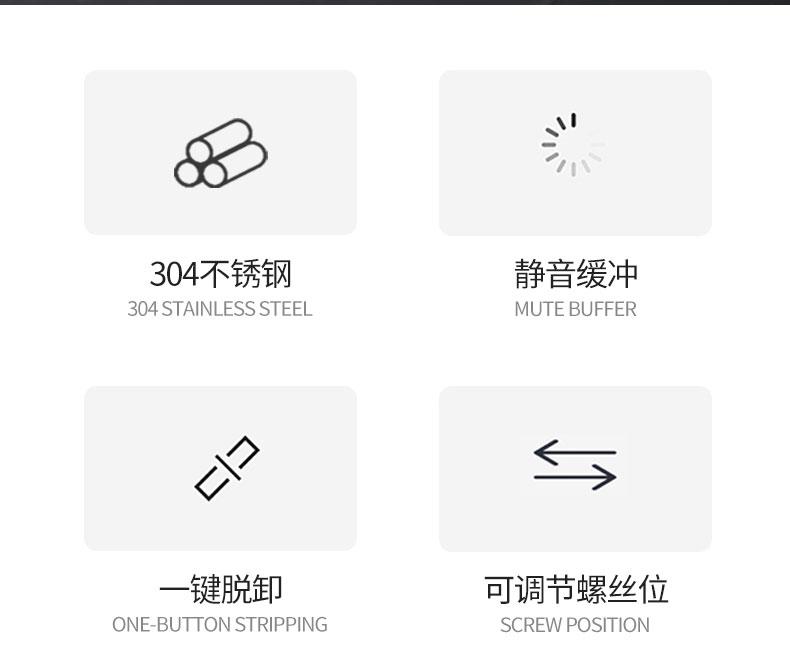 304不锈钢
304 STAINLESS STEEL

静音缓冲
MUTE BUFFER

一键脱卸
ONE-BUTTON STRIPPING

可调节螺丝位
SCREW POSITION