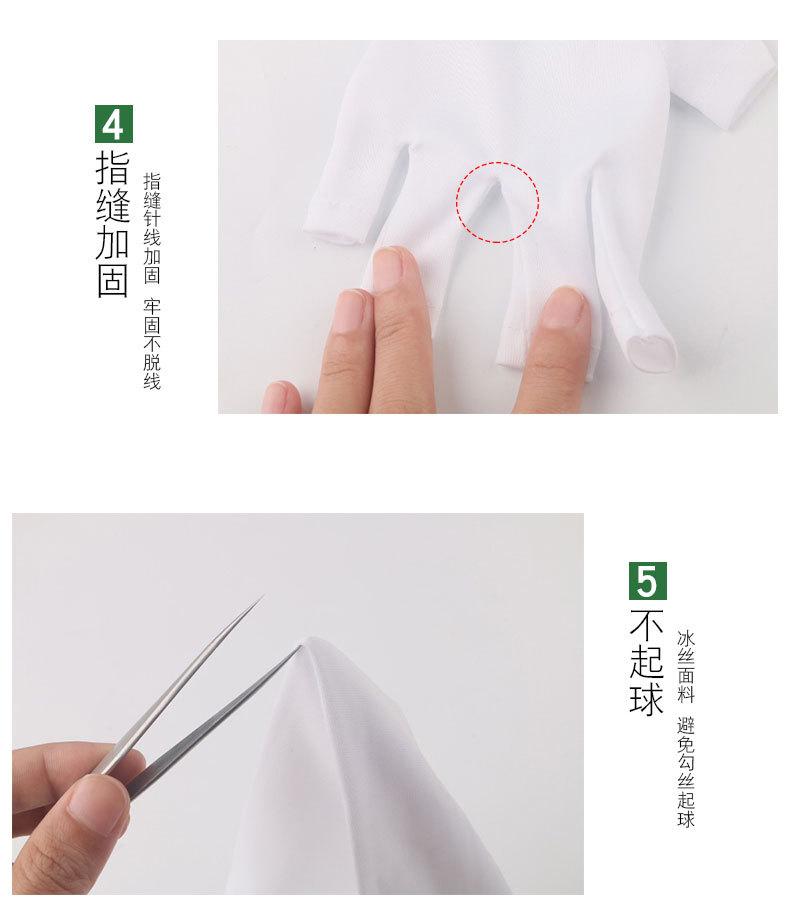 4
指缝加固

指缝针线加固 牢固不脱线

5
不起球

冰丝面料 避免勾丝起球