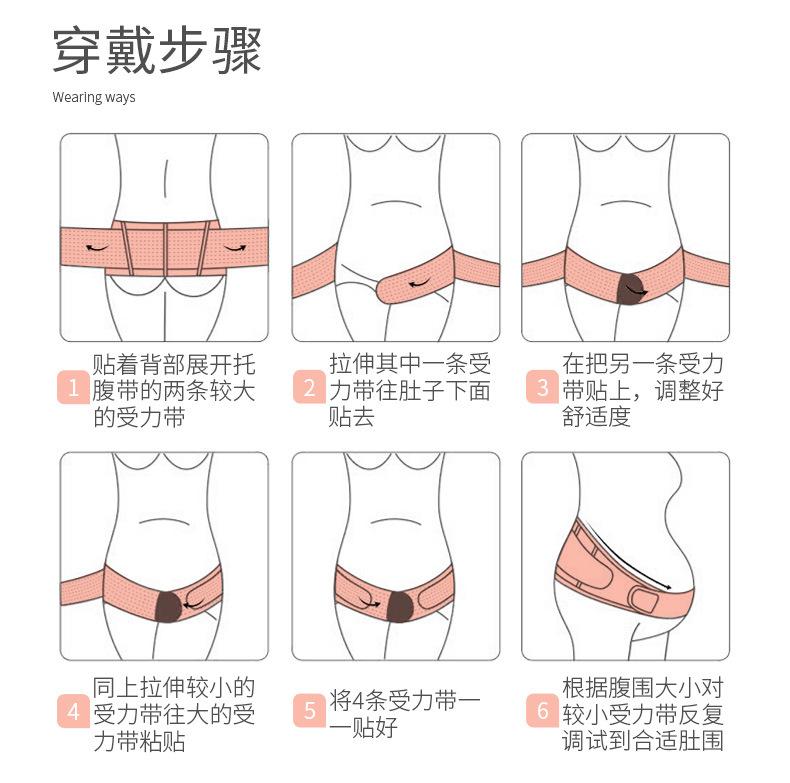 穿戴步骤
Wearing ways

1 贴着背部展开托腹带的两条较大的受力带

2 拉伸其中一条受力带往肚子下面贴去

3 在把另一条受力带贴上，调整好舒适度

4 同上拉伸较小的受力带往大的受力带粘贴

5 将4条受力带一一贴好

6 根据腹围大小对较小受力带反复调试到合适肚围