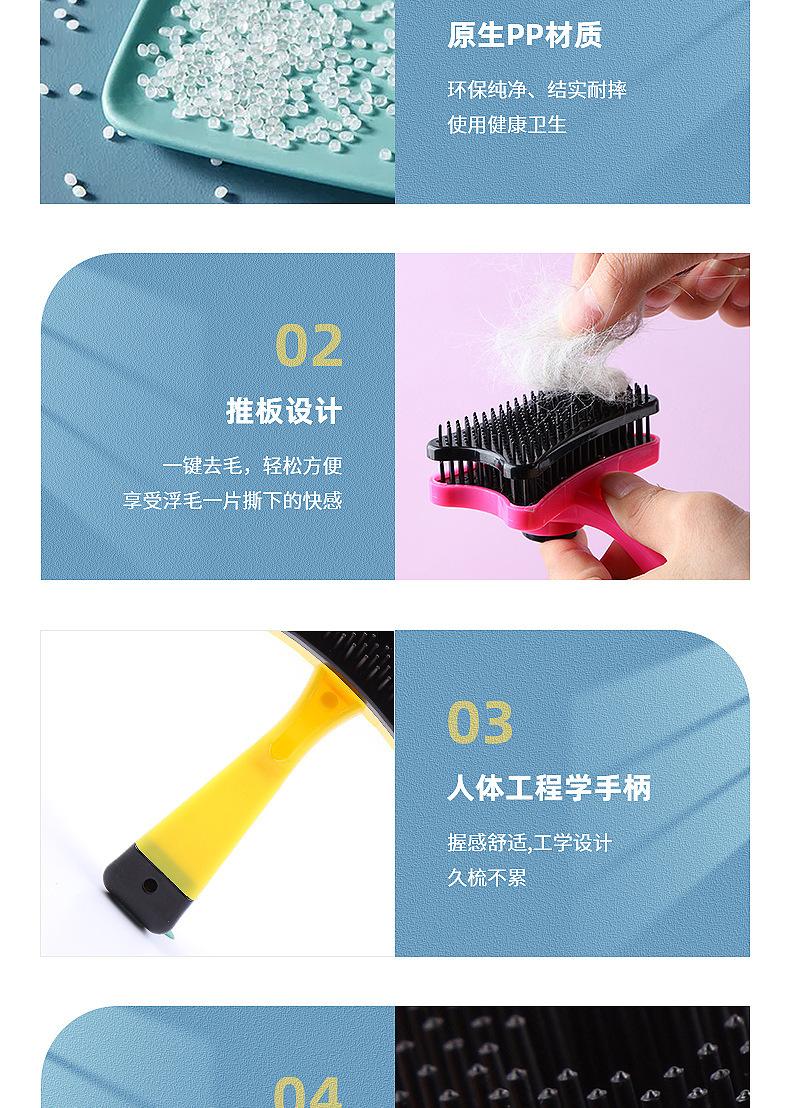 原生PP材质

环保纯净、结实耐摔
使用健康卫生

02

推板设计

一键去毛，轻松方便
享受浮毛一片撕下的快感

03

人体工程学手柄

握感舒适,工学设计
久梳不累

04