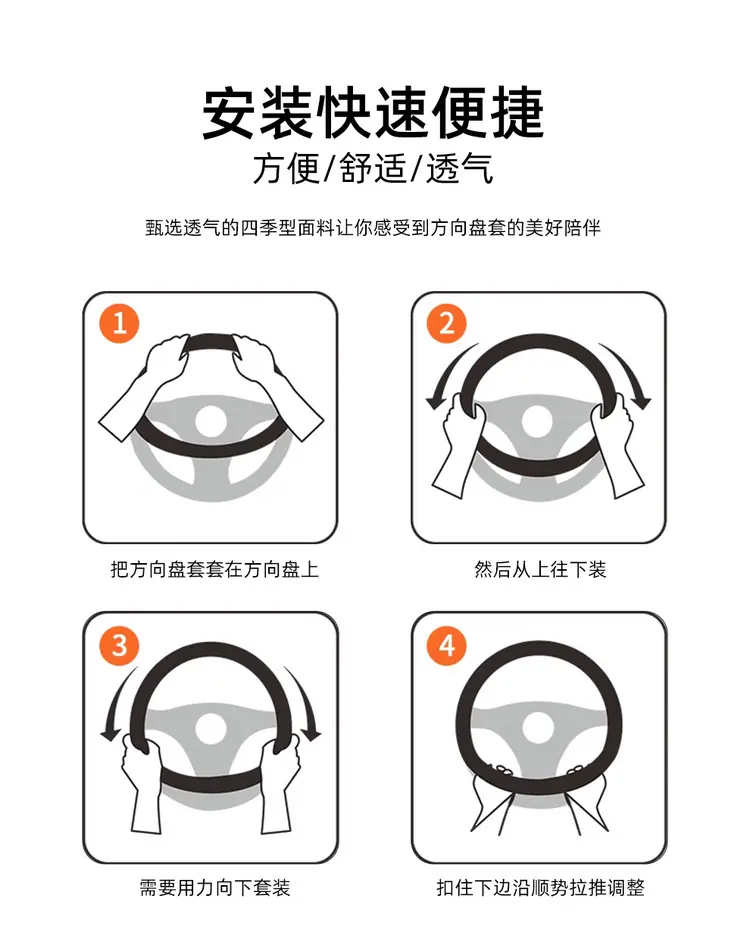 安装快速便捷
方便/舒适/透气

甄选透气的四季型面料让你感受到方向盘套的美好陪伴

1
把方向盘套套在方向盘上

2
然后从上往下装

3
需要用力向下套装

4
扣住下边沿顺势拉推调整