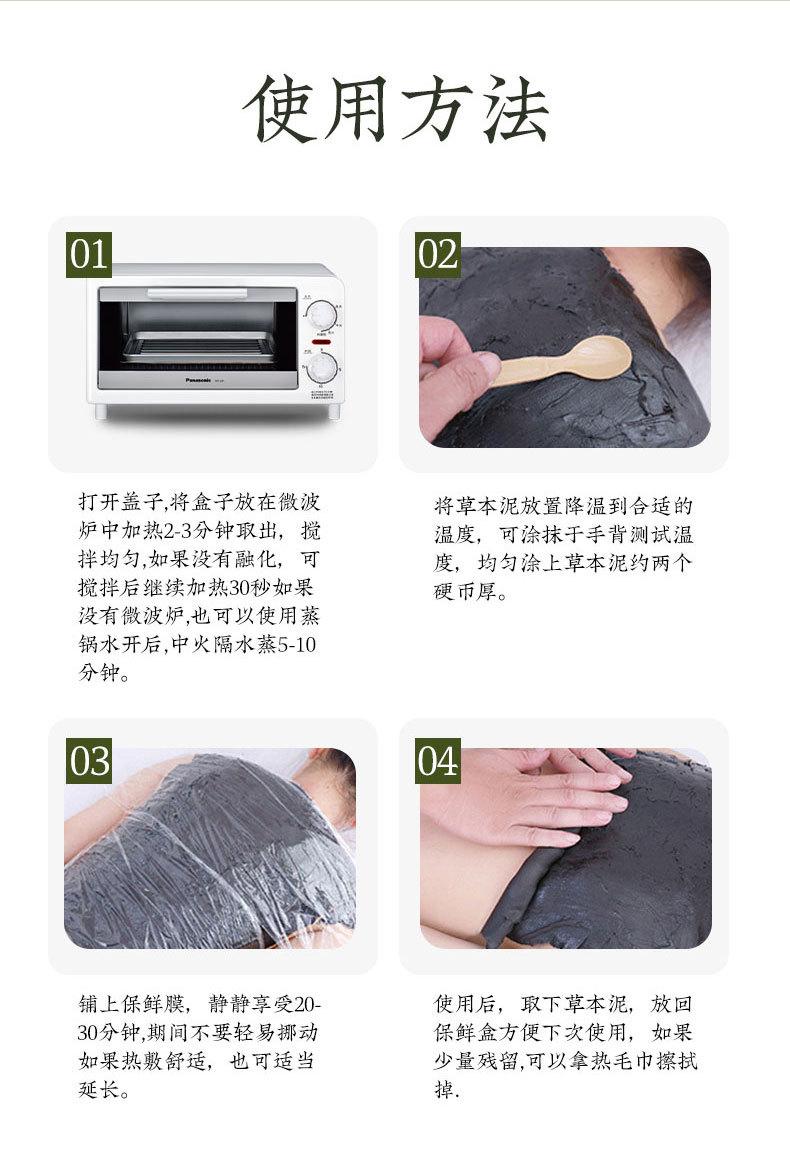 使用方法

01

Panasonic

打开盖子,将盒子放在微波炉中加热2-3分钟取出，搅拌均匀,如果没有融化，可搅拌后继续加热30秒如果没有微波炉,也可以使用蒸锅水开后,中火隔水蒸5-10分钟。

02

将草本泥放置降温到合适的温度，可涂抹于手背测试温度，均匀涂上草本泥约两个硬币厚。

03

铺上保鲜膜，静静享受20-30分钟,期间不要轻易挪动如果热敷舒适，也可适当延长。

04

使用后，取下草本泥，放回保鲜盒方便下次使用，如果少量残留,可以拿热毛巾擦拭掉.